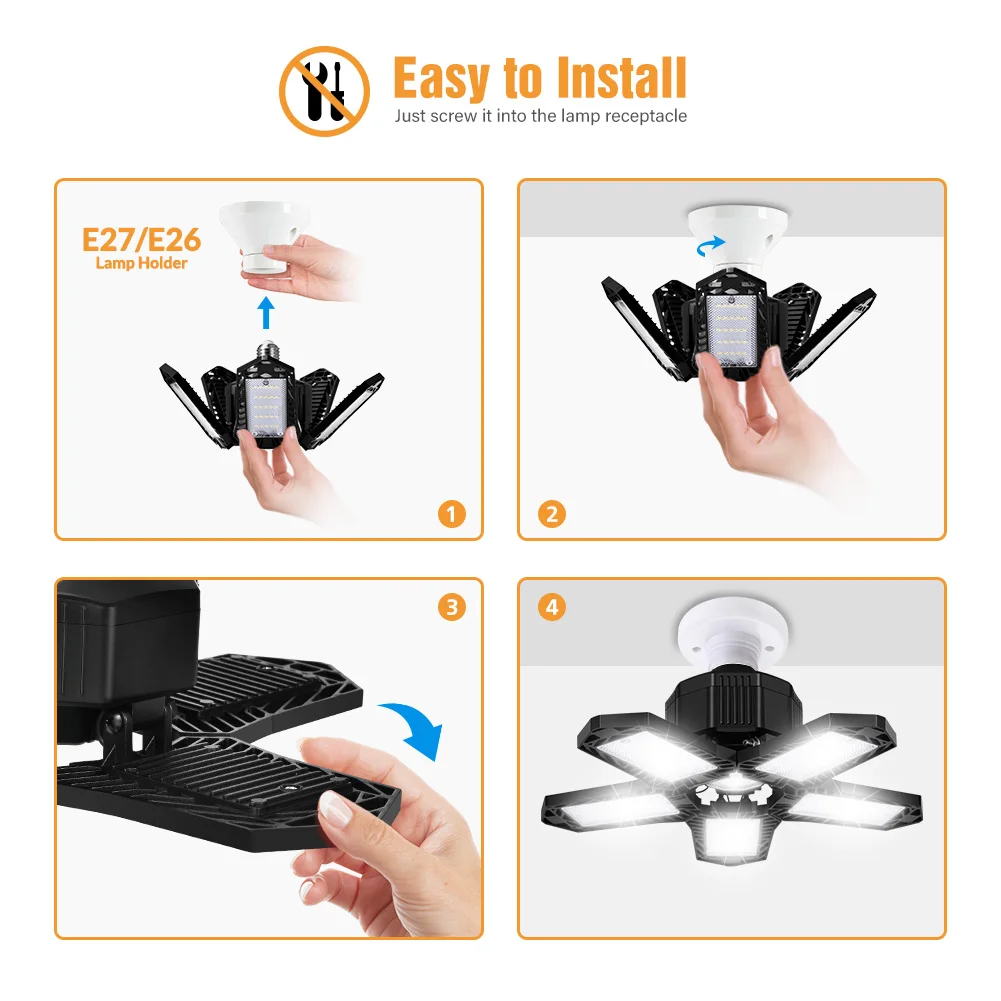 Easy to Install
Just screw it into the lamp receptacle

E27/E26
Lamp Holder

1

2

3

4