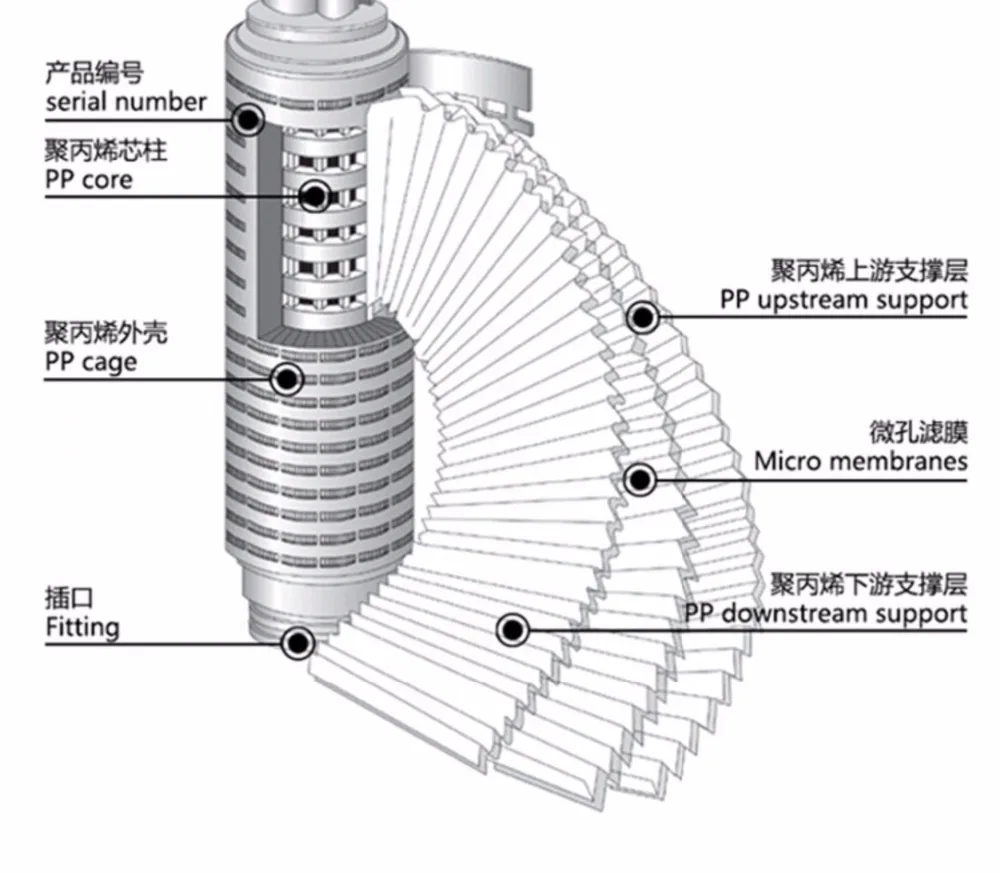 产品编号
serial number

聚丙烯芯柱
PP core

聚丙烯外壳
PP cage

插口
Fitting

聚丙烯上游支撑层
PP upstream support

微孔滤膜
Micro membranes

聚丙烯下游支撑层
PP downstream support