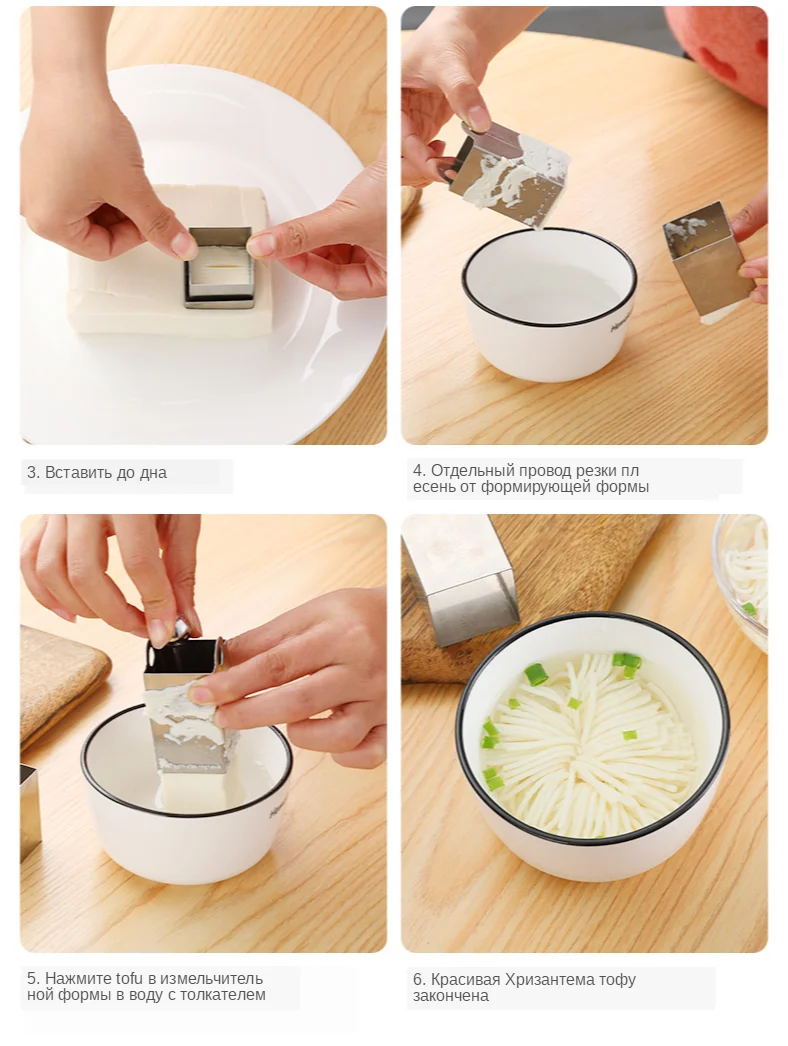 3. Вставить до дна

4. Отдельный провод резки пл есень от формирующей формы

5. Нажмите tofu в измельчитель ной формы в воду с толкателем

6. Красивая Хризантема тофу закончена