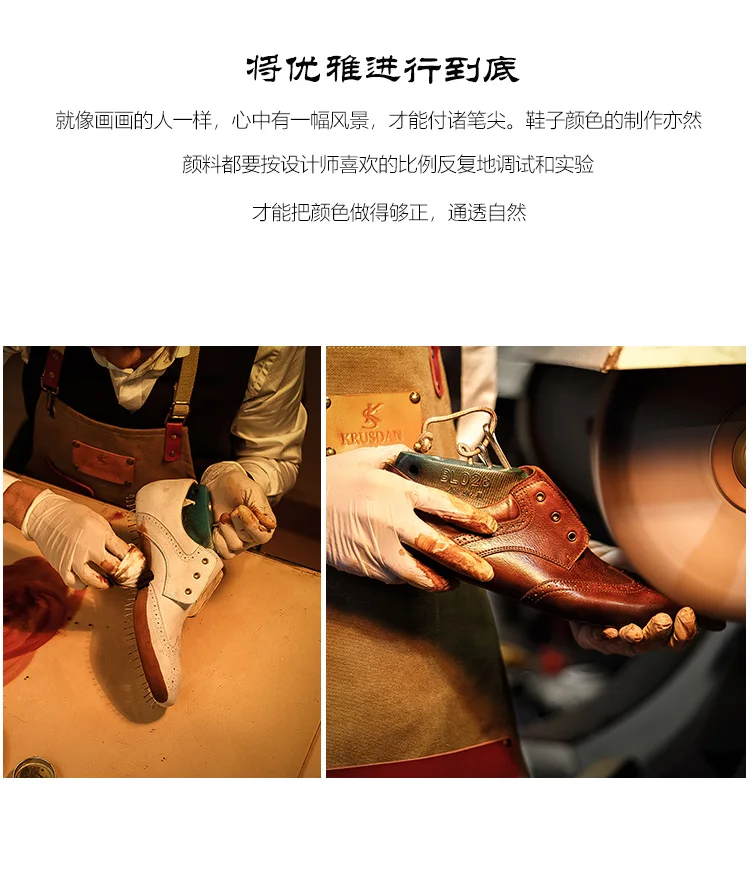 将优雅进行到底

就像画画的人一样，心中有一幅风景，才能付诸笔尖。鞋子颜色的制作亦然

颜料都要按设计师喜欢的比例反复地调试和实验

才能把颜色做得够正，通透自然

KRUSDAN

BL026