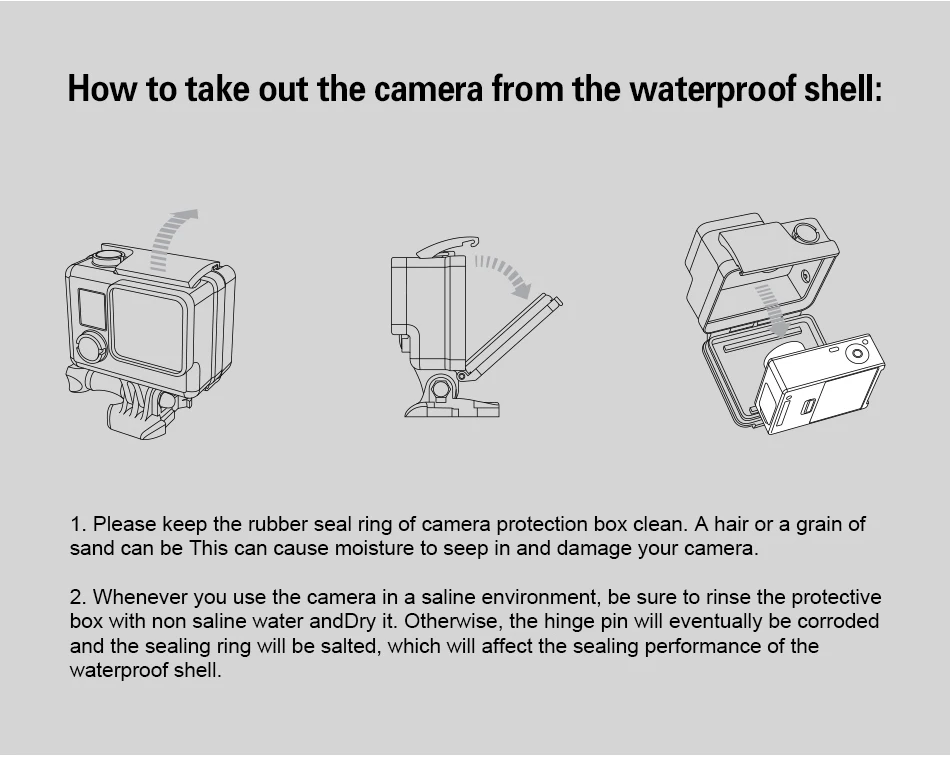 How to take out the camera from the waterproof shell:

1. Please keep the rubber seal ring of camera protection box clean. A hair or a grain of sand can be This can cause moisture to seep in and damage your camera.

2. Whenever you use the camera in a saline environment, be sure to rinse the protective box with non saline water andDry it. Otherwise, the hinge pin will eventually be corroded and the sealing ring will be salted, which will affect the sealing performance of the waterproof shell.