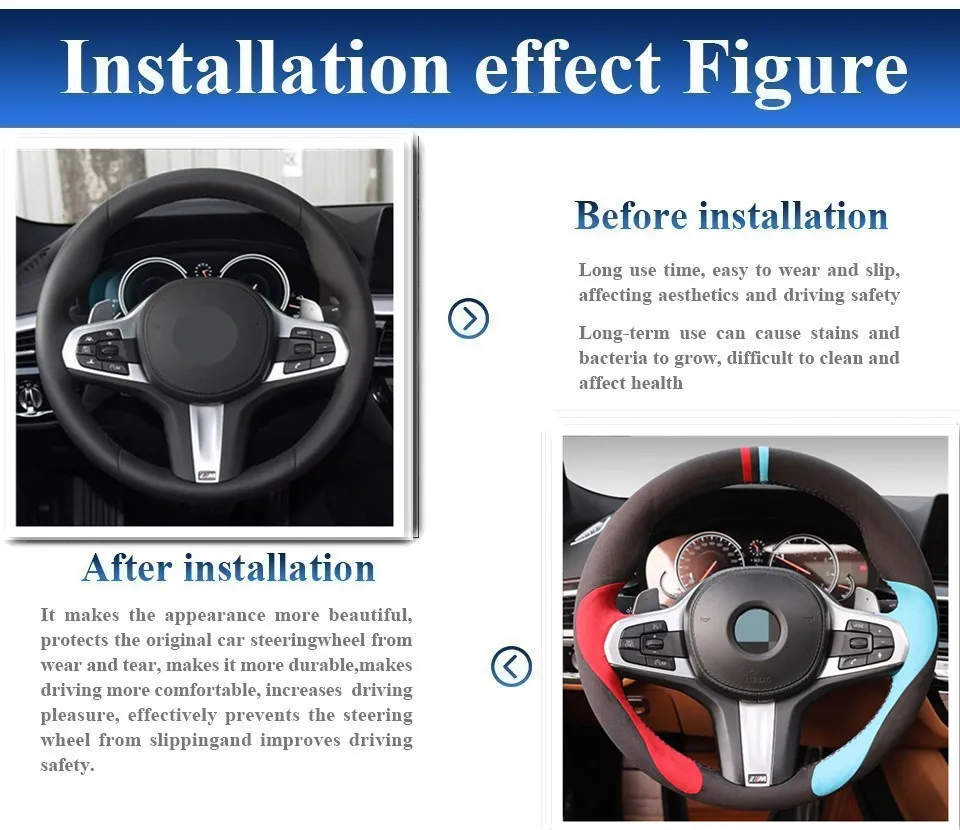 Installation effect Figure

Before installation

Long use time, easy to wear and slip, affecting aesthetics and driving safety

Long-term use can cause stains and bacteria to grow, difficult to clean and affect health

After installation

It makes the appearance more beautiful, protects the original car steeringwheel from wear and tear, makes it more durable,makes driving more comfortable, increases driving pleasure, effectively prevents the steering wheel from slippingand improves driving safety.