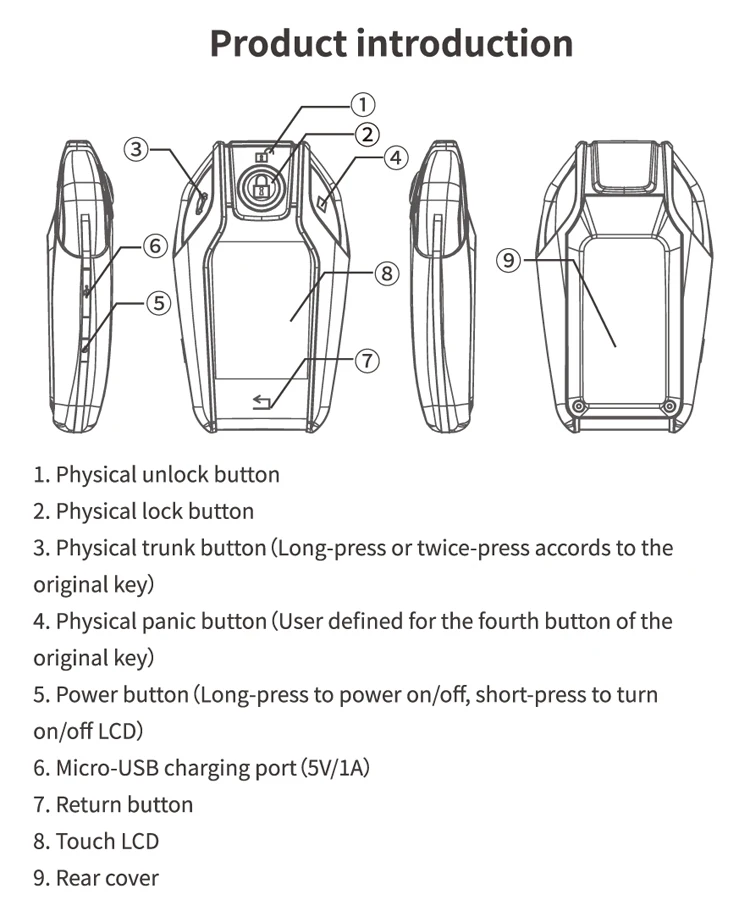 Product introduction

①
②
③
④
⑥
⑧
⑤
⑦
⑨

1. Physical unlock button
2. Physical lock button
3. Physical trunk button (Long-press or twice-press accords to the original key)
4. Physical panic button (User defined for the fourth button of the original key)
5. Power button (Long-press to power on/off, short-press to turn on/off LCD)
6. Micro-USB charging port (5V/1A)
7. Return button
8. Touch LCD
9. Rear cover