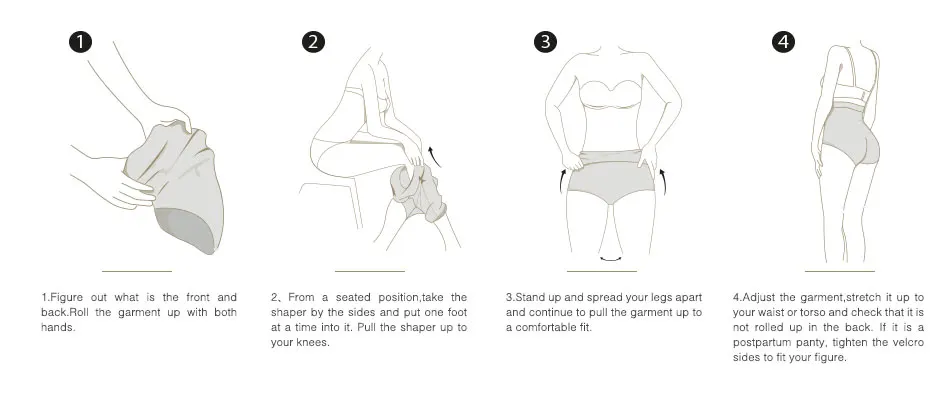 1

2

3

4

1.Figure out what is the front and back.Roll the garment up with both hands.

2、From a seated position,take the shaper by the sides and put one foot at a time into it. Pull the shaper up to your knees.

3.Stand up and spread your legs apart and continue to pull the garment up to a comfortable fit.

4.Adjust the garment,stretch it up to your waist or torso and check that it is not rolled up in the back. If it is a postpartum panty, tighten the velcro sides to fit your figure.