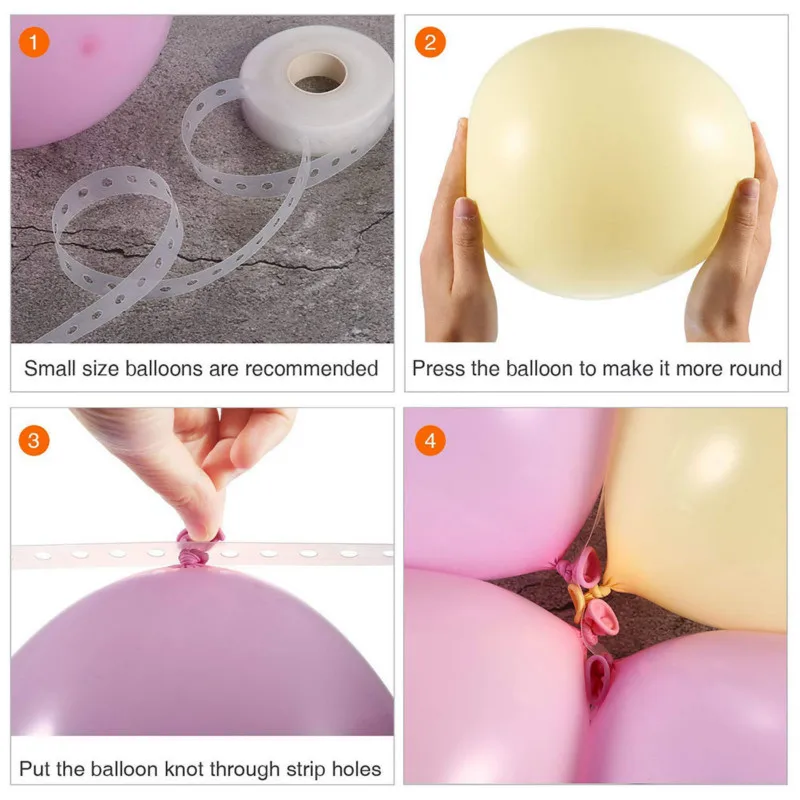 1

Small size balloons are recommended

2

Press the balloon to make it more round

3

Put the balloon knot through strip holes

4