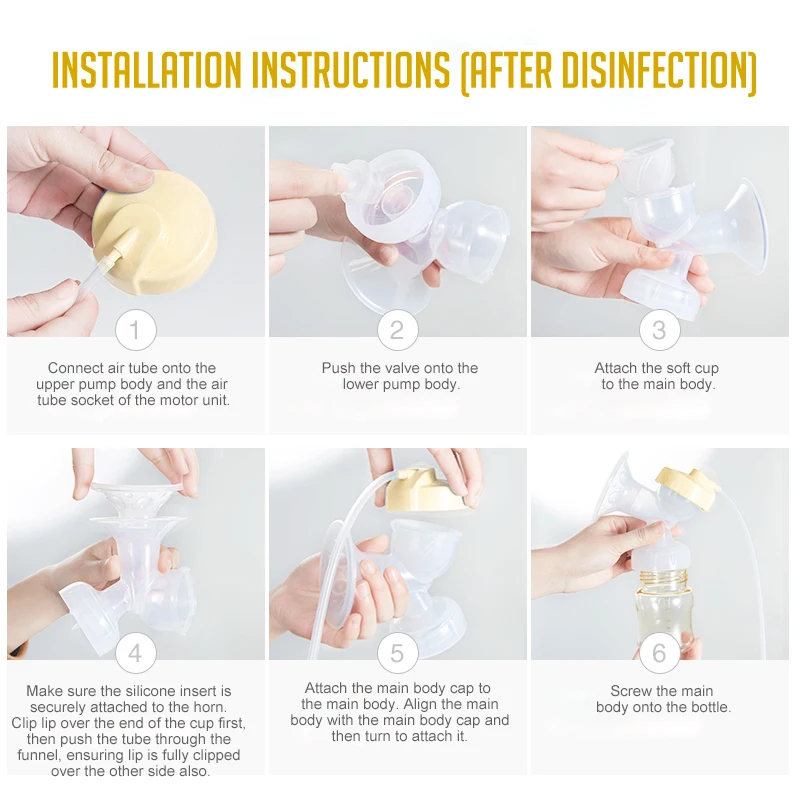 INSTALLATION INSTRUCTIONS (AFTER DISINFECTION)

1

Connect air tube onto the upper pump body and the air tube socket of the motor unit.

2

Push the valve onto the lower pump body.

3

Attach the soft cup to the main body.

4

Make sure the silicone insert is securely attached to the horn. Clip lip over the end of the cup first, then push the tube through the funnel, ensuring lip is fully clipped over the other side also.

5

Attach the main body cap to the main body. Align the main body with the main body cap and then turn to attach it.

6

Screw the main body onto the bottle.