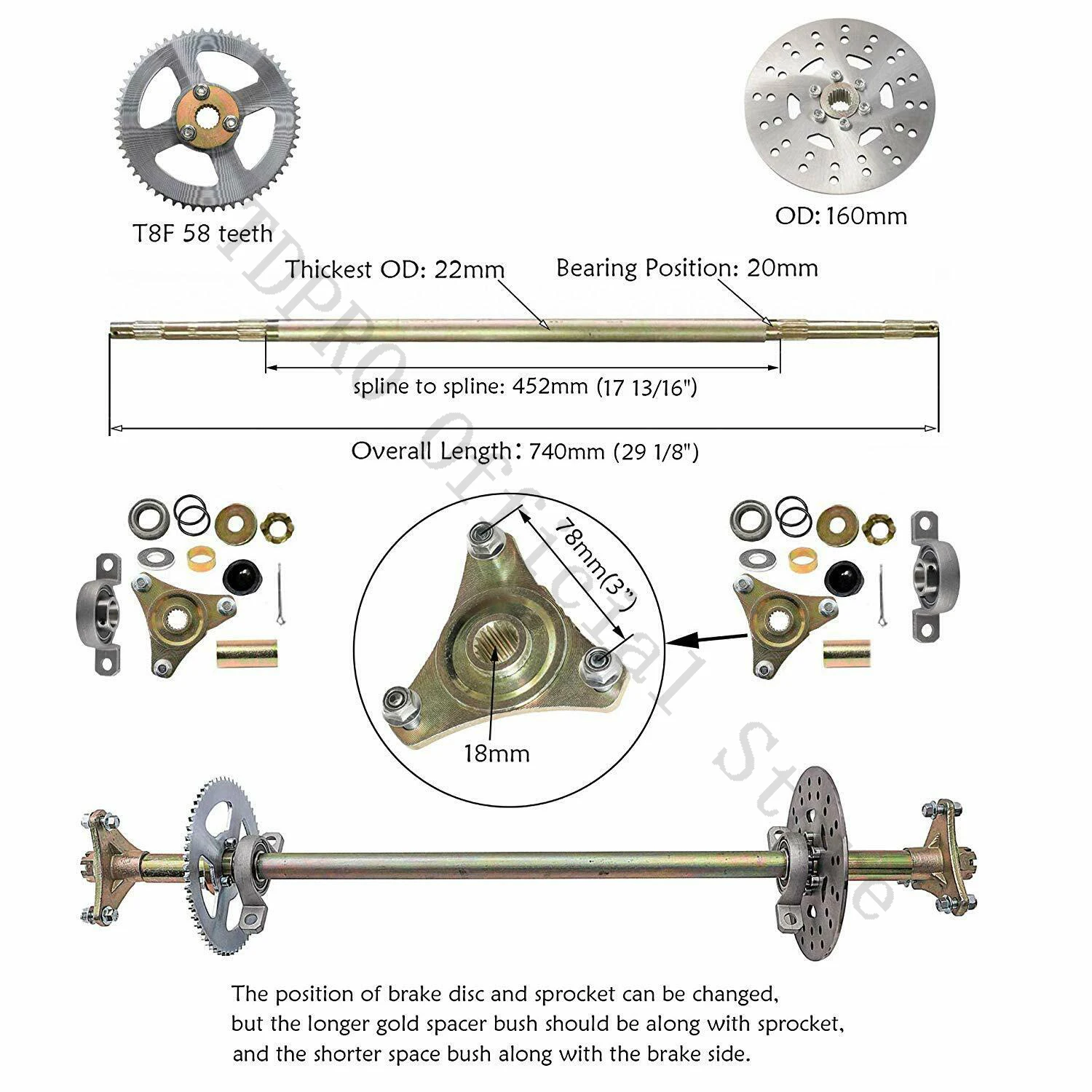 T8F 58 teeth

OD: 160mm

Thickest OD: 22mm

Bearing Position: 20mm

spline to spline: 452mm (17 13/16")

Overall Length: 740mm (29 1/8")

78mm(3")

18mm

TDPRO Official Store

The position of brake disc and sprocket can be changed, but the longer gold spacer bush should be along with sprocket, and the shorter space bush along with the brake side.