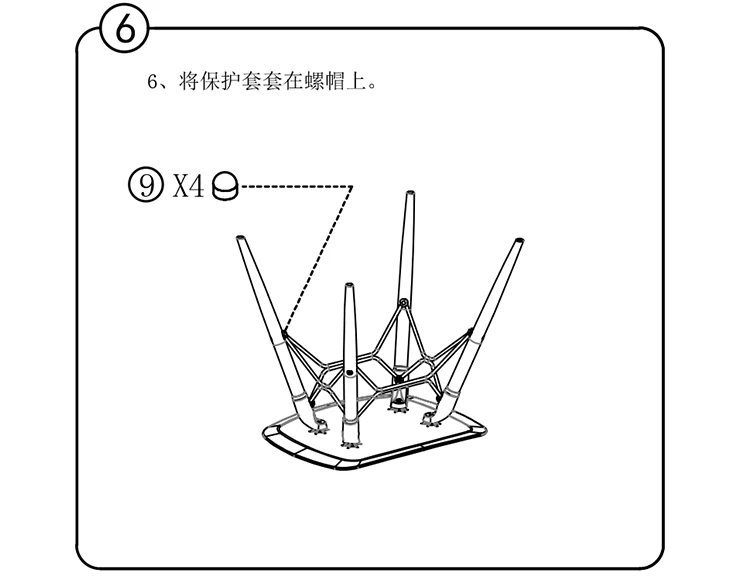 ⑥

6、将保护套套在螺帽上。

⑨ X4