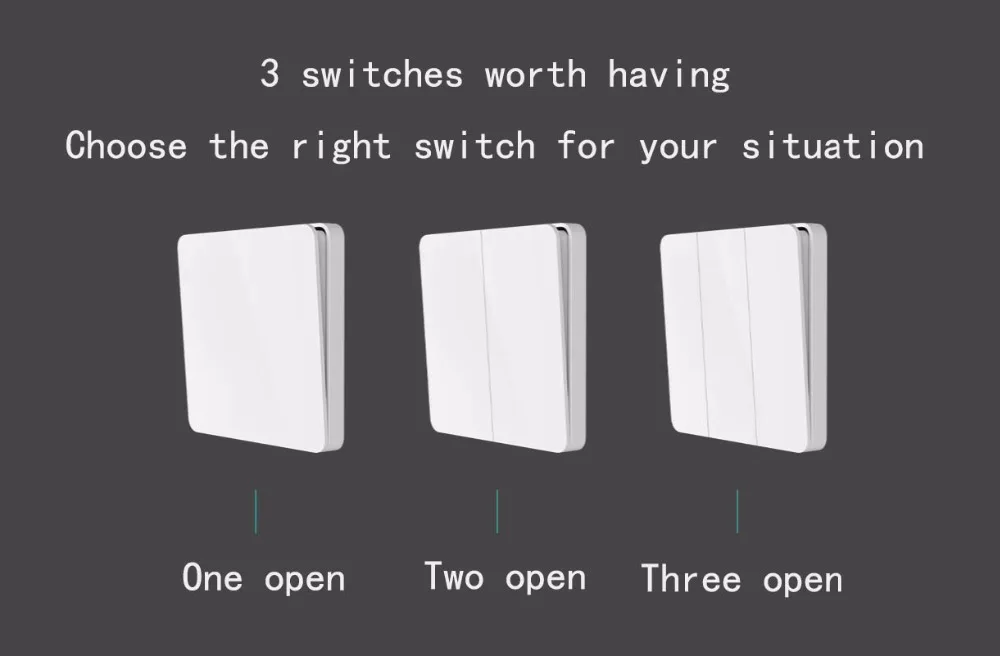 3 switches worth having

Choose the right switch for your situation

One open

Two open

Three open