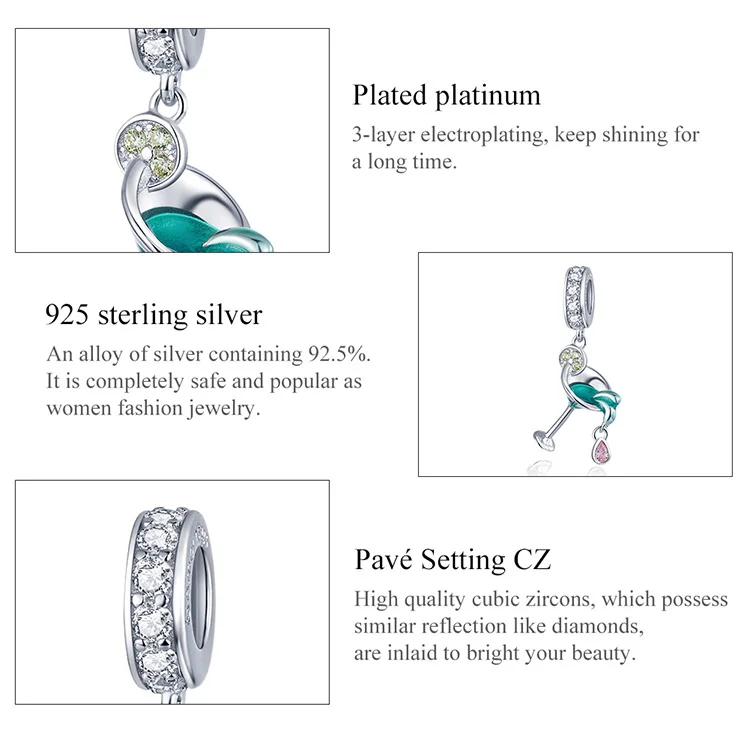 Plated platinum

3-layer electroplating, keep shining for a long time.

925 sterling silver

An alloy of silver containing 92.5%. It is completely safe and popular as women fashion jewelry.

Pavé Setting CZ

High quality cubic zircons, which possess similar reflection like diamonds, are inlaid to bright your beauty.