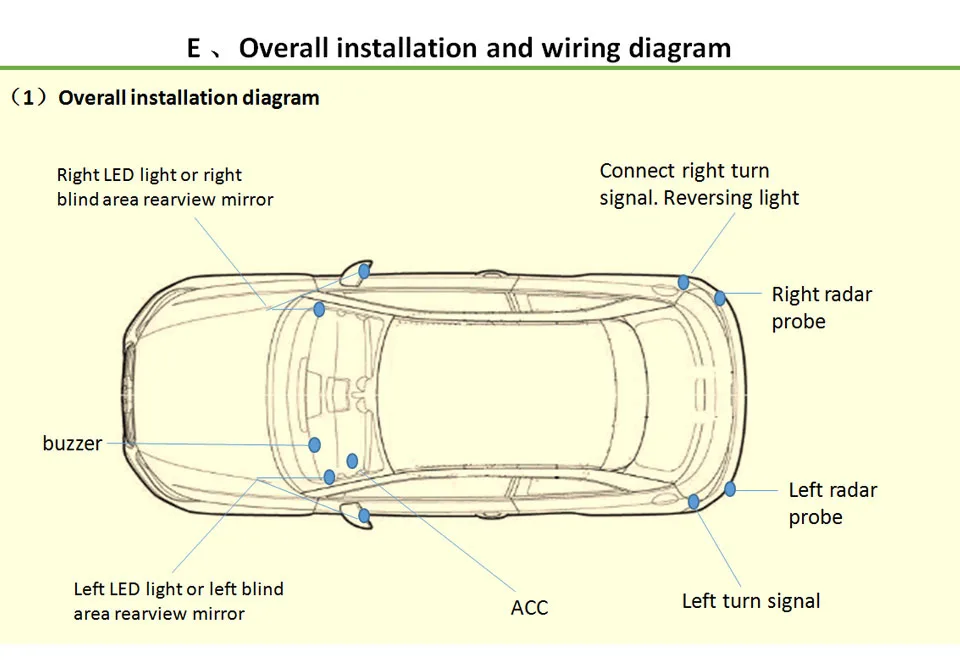 E 、Overall installation and wiring diagram

（1）Overall installation diagram

Right LED light or right blind area rearview mirror

Connect right turn signal. Reversing light

Right radar probe

buzzer

Left radar probe

Left LED light or left blind area rearview mirror

ACC

Left turn signal