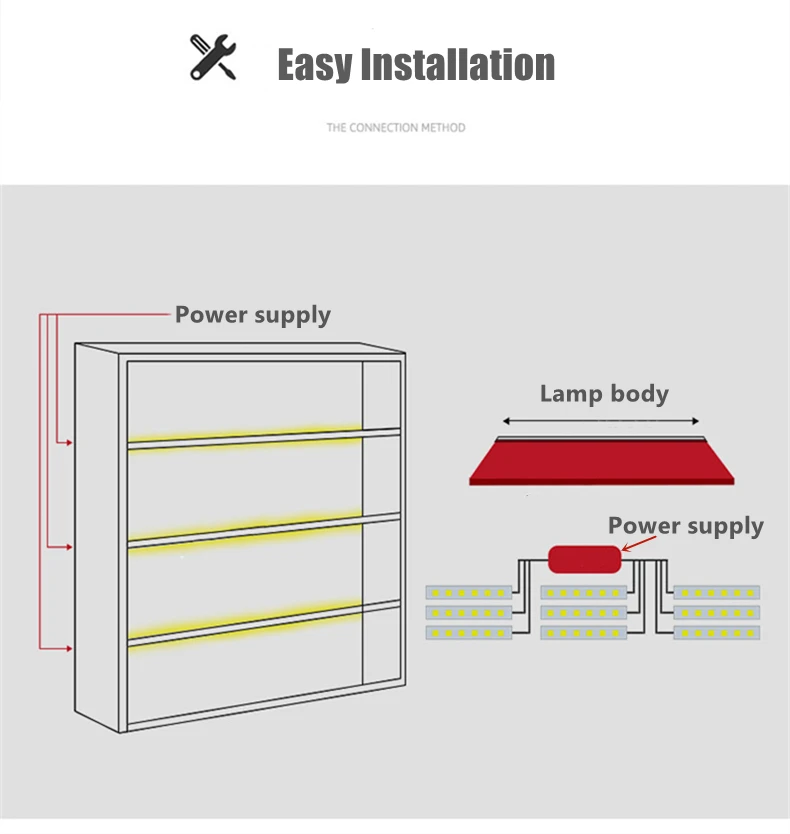 Easy Installation

THE CONNECTION METHOD

Power supply

Lamp body

Power supply