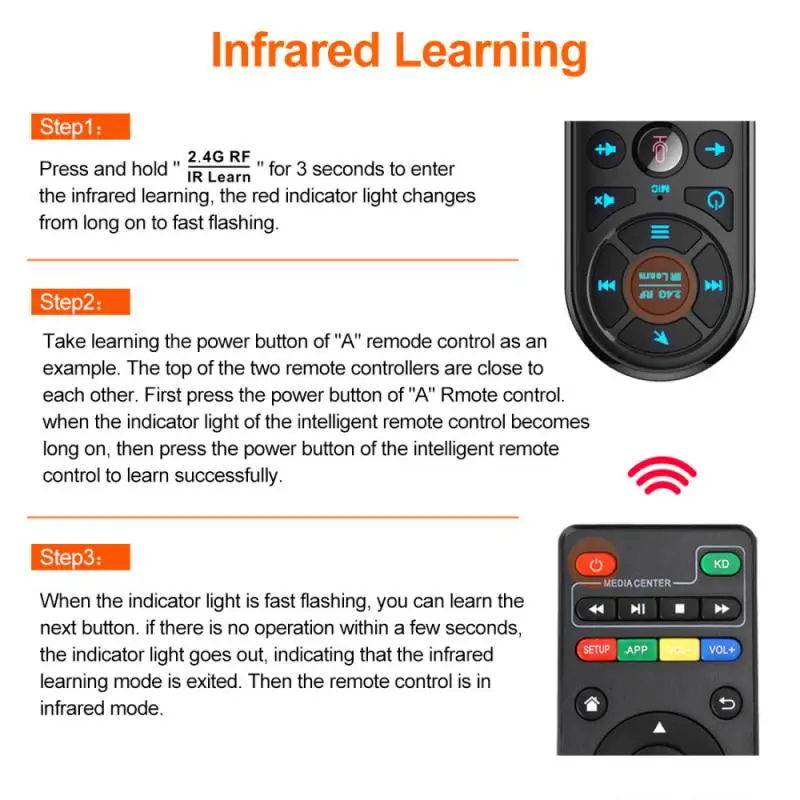 Infrared Learning

Step1:

Press and hold " $\frac{\text{2.4G RF}}{\text{IR Learn}}$ " for 3 seconds to enter the infrared learning, the red indicator light changes from long on to fast flashing.

Step2:

Take learning the power button of "A" remode control as an example. The top of the two remote controllers are close to each other. First press the power button of "A" Rmote control. when the indicator light of the intelligent remote control becomes long on, then press the power button of the intelligent remote control to learn successfully.

Step3:

When the indicator light is fast flashing, you can learn the next button. if there is no operation within a few seconds, the indicator light goes out, indicating that the infrared learning mode is exited. Then the remote control is in infrared mode.

MIC

2.4G RF
IR Learn

KD

MEDIA CENTER

SETUP APP VOL- VOL+