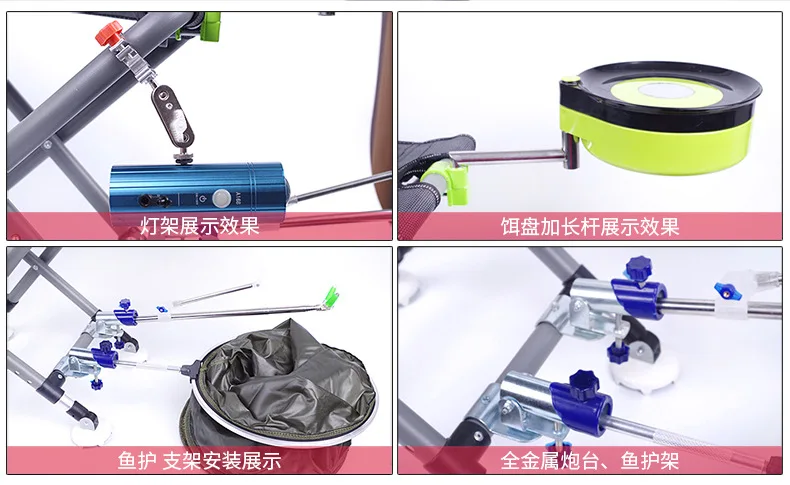 灯架展示效果

饵盘加长杆展示效果

鱼护 支架安装展示

全金属炮台、鱼护架