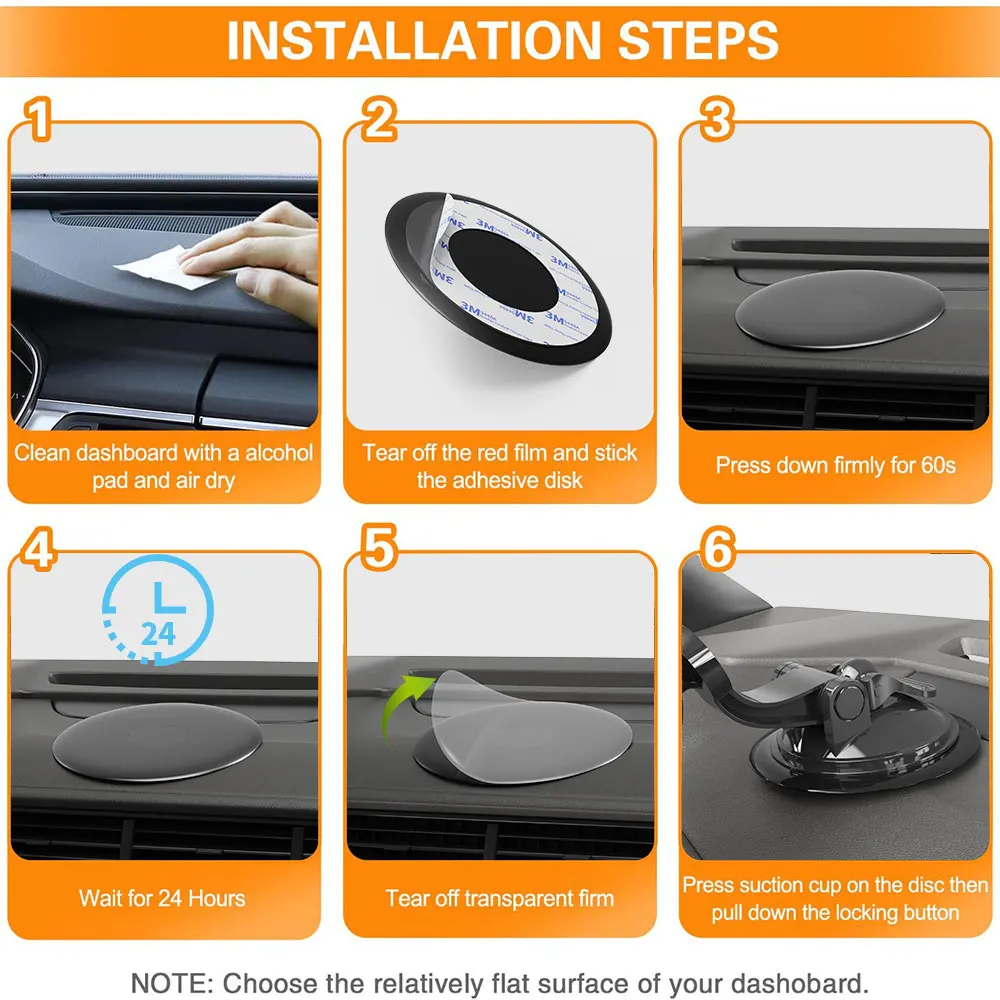 INSTALLATION STEPS

1

Clean dashboard with a alcohol pad and air dry

2

3M 3M 3M 3M

Tear off the red film and stick the adhesive disk

3

Press down firmly for 60s

4

24

Wait for 24 Hours

5

Tear off transparent firm

6

Press suction cup on the disc then pull down the locking button

NOTE: Choose the relatively flat surface of your dashobard.