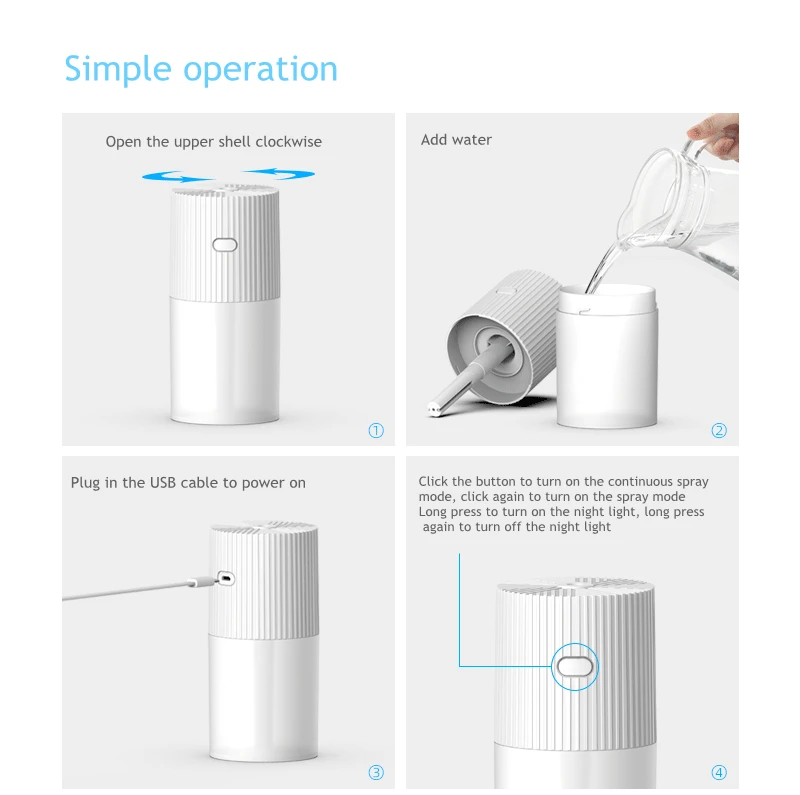 Simple operation

Open the upper shell clockwise

①

Add water

②

Plug in the USB cable to power on

③

Click the button to turn on the continuous spray mode, click again to turn on the spray mode
Long press to turn on the night light, long press again to turn off the night light

④