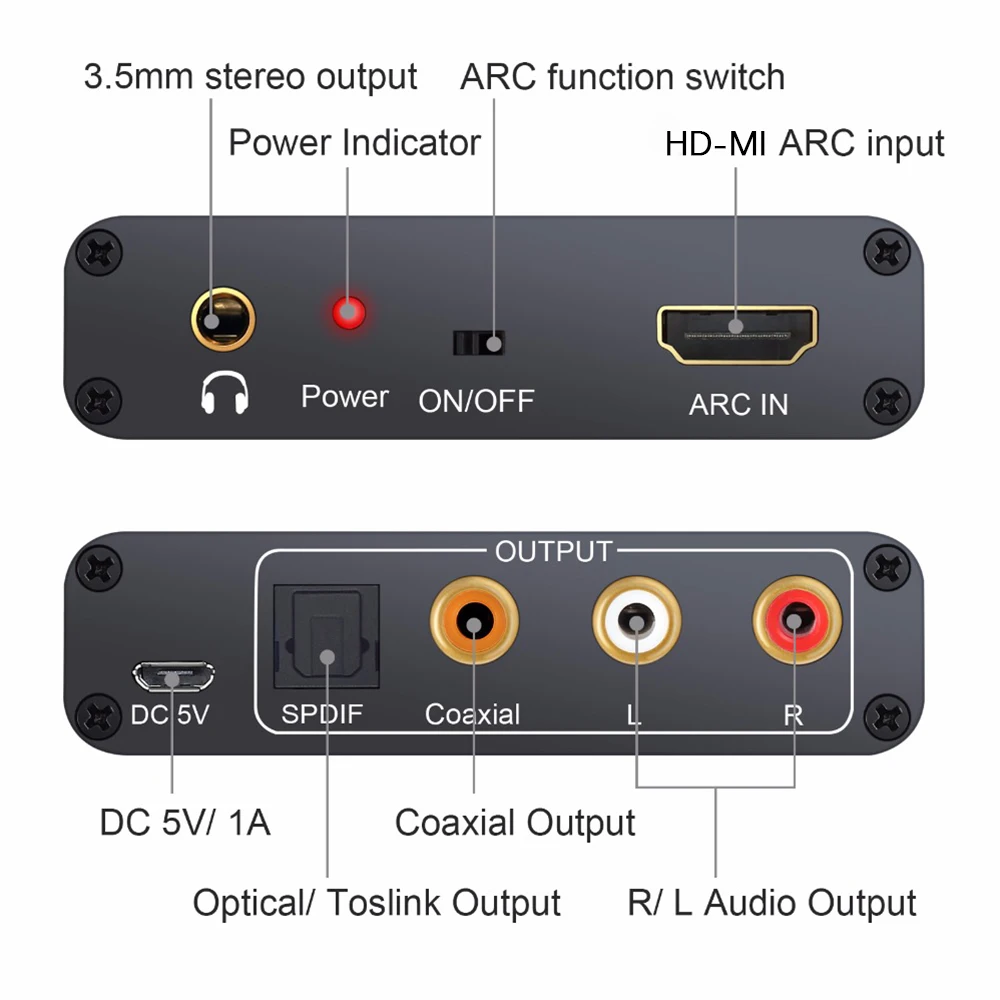 3.5mm stereo output
ARC function switch
Power Indicator
HD-MI ARC input
Power
ON/OFF
ARC IN
OUTPUT
DC 5V
SPDIF
Coaxial
L
R
DC 5V/ 1A
Coaxial Output
Optical/ Toslink Output
R/ L Audio Output