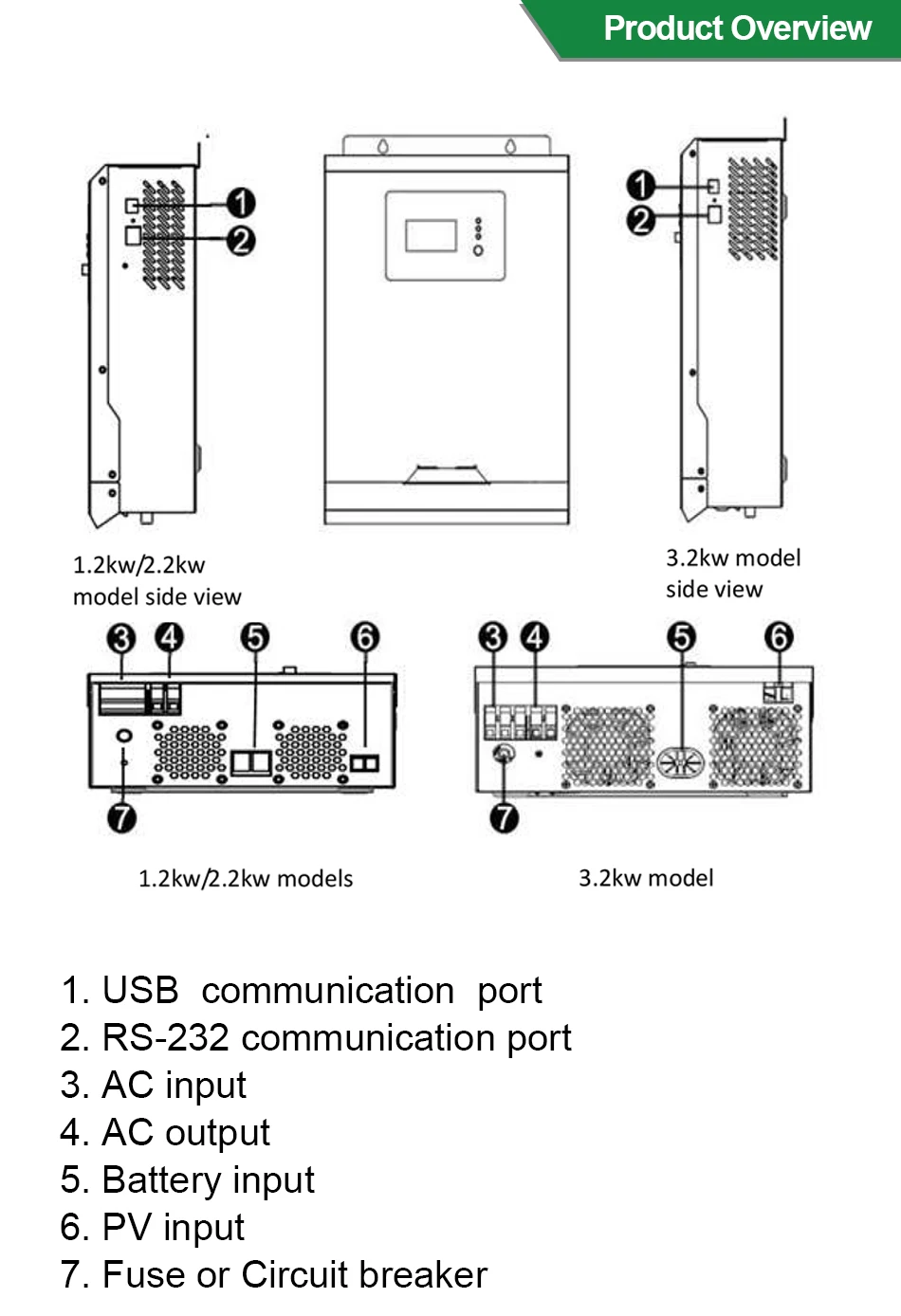 Product Overview

1
2

1
2

1.2kw/2.2kw model side view

3.2kw model side view

3 4 5 6

7

3 4 5 6

7

1.2kw/2.2kw models

3.2kw model

1. USB communication port
2. RS-232 communication port
3. AC input
4. AC output
5. Battery input
6. PV input
7. Fuse or Circuit breaker