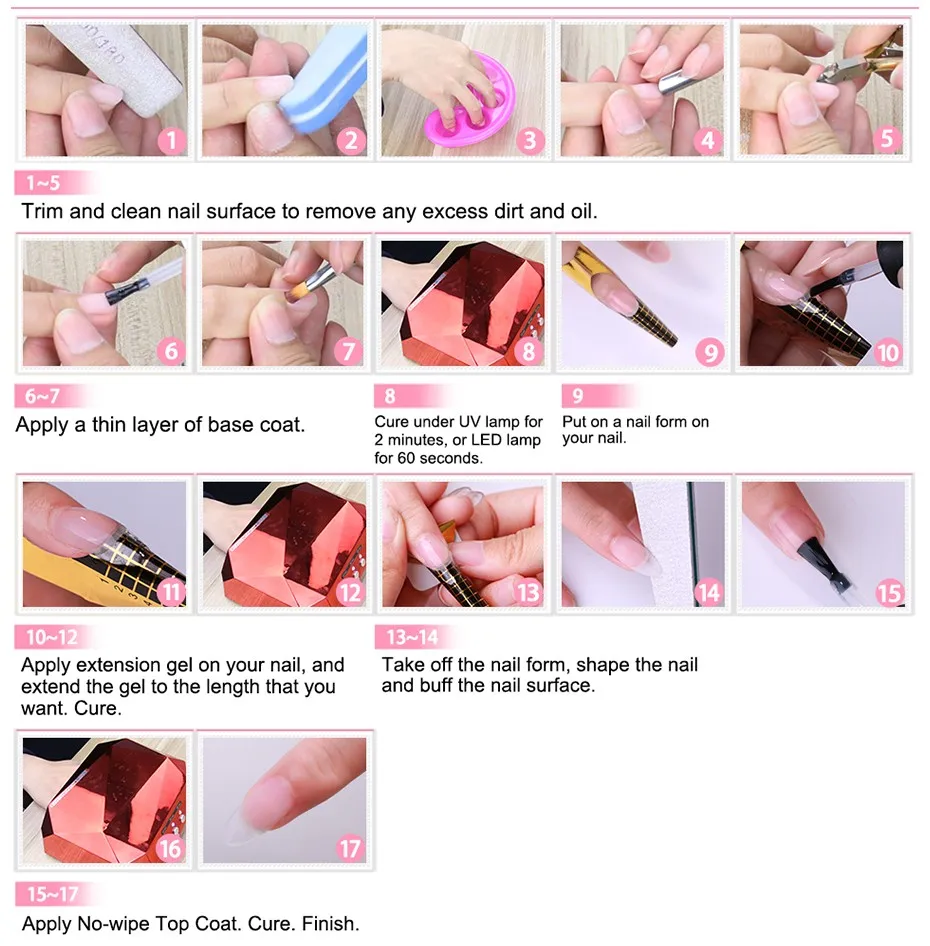 1 2 3 4 5

1~5

Trim and clean nail surface to remove any excess dirt and oil.

6 7 8 9 10

6~7

Apply a thin layer of base coat.

8

Cure under UV lamp for 2 minutes, or LED lamp for 60 seconds.

9

Put on a nail form on your nail.

11 12 13 14 15

10~12

Apply extension gel on your nail, and extend the gel to the length that you want. Cure.

13~14

Take off the nail form, shape the nail and buff the nail surface.

16 17

15~17

Apply No-wipe Top Coat. Cure. Finish.