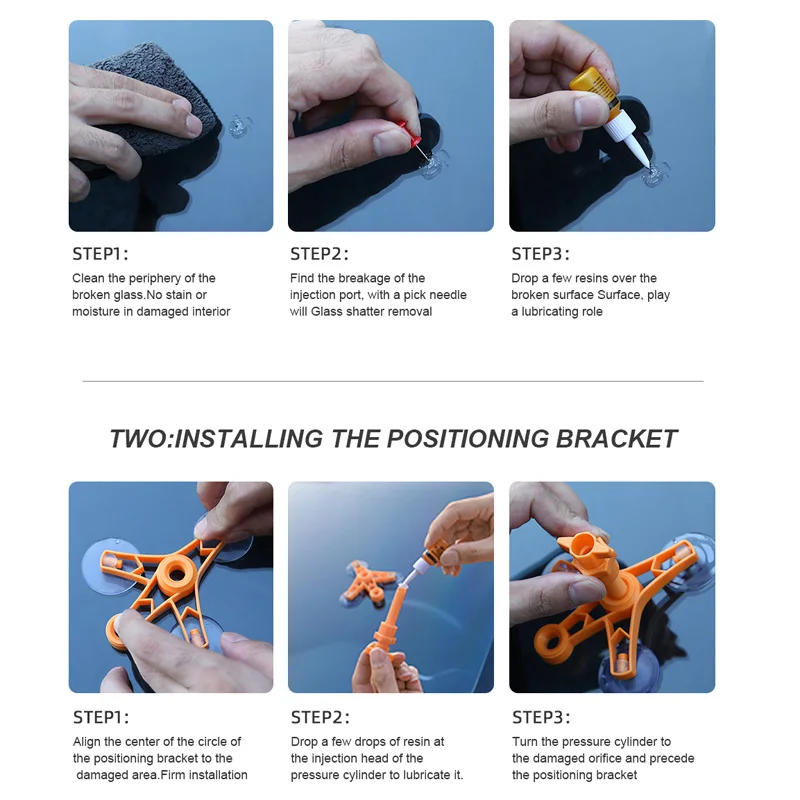 STEP1:
Clean the periphery of the broken glass.No stain or moisture in damaged interior

STEP2:
Find the breakage of the injection port, with a pick needle will Glass shatter removal

STEP3:
Drop a few resins over the broken surface Surface, play a lubricating role

TWO:INSTALLING THE POSITIONING BRACKET

STEP1:
Align the center of the circle of the positioning bracket to the damaged area.Firm installation

STEP2:
Drop a few drops of resin at the injection head of the pressure cylinder to lubricate it.

STEP3:
Turn the pressure cylinder to the damaged orifice and precede the positioning bracket