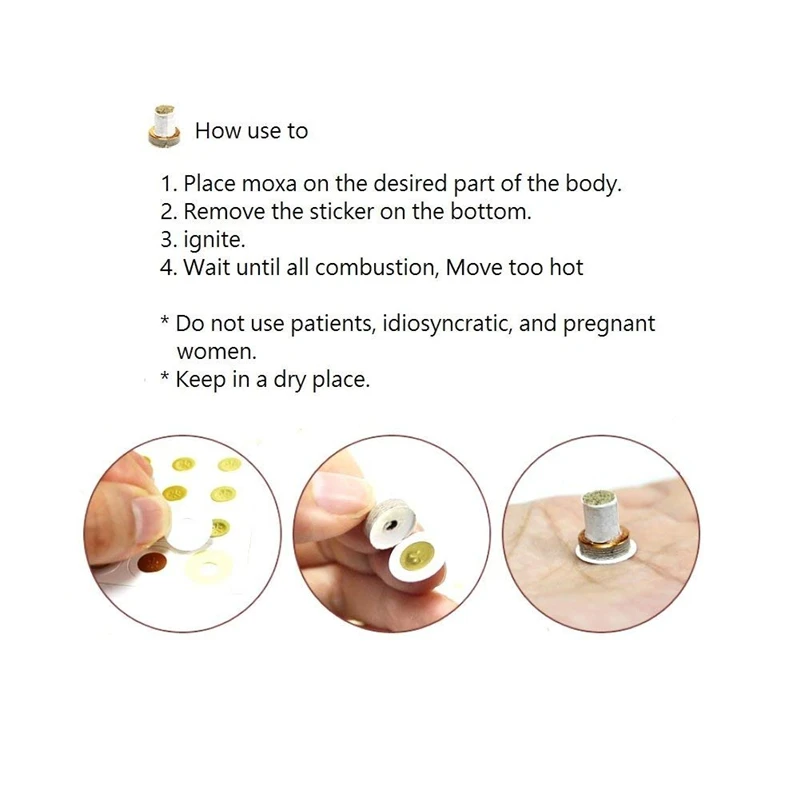 How use to

1. Place moxa on the desired part of the body.
2. Remove the sticker on the bottom.
3. ignite.
4. Wait until all combustion, Move too hot

* Do not use patients, idiosyncratic, and pregnant women.
* Keep in a dry place.