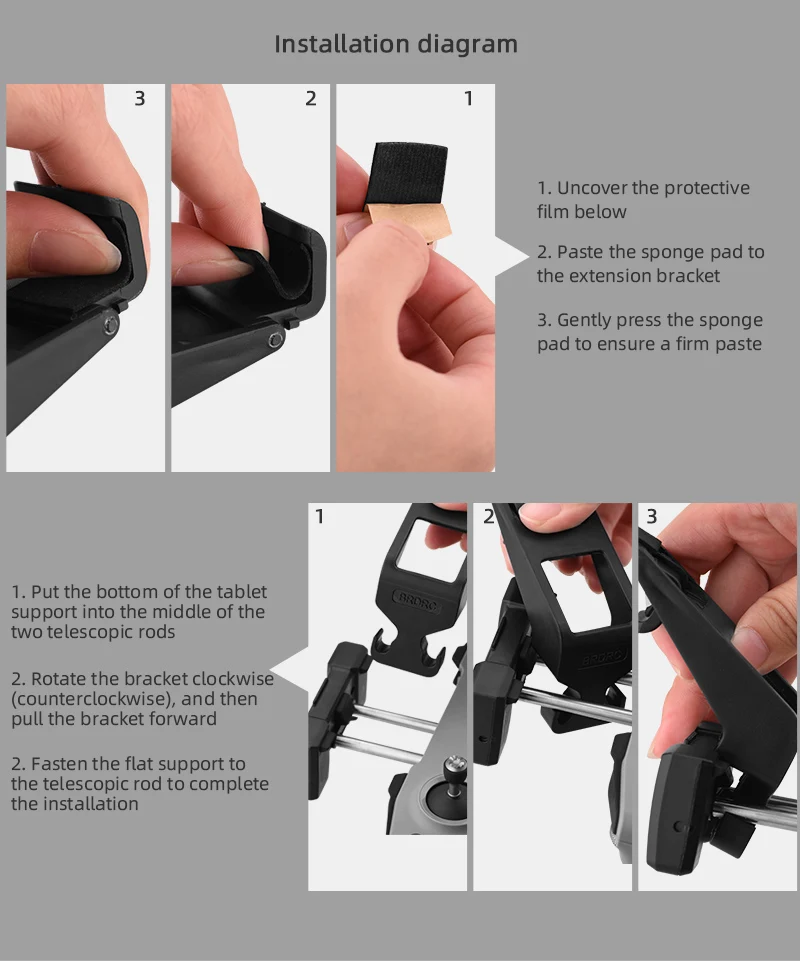 Installation diagram

3

2

1

1. Uncover the protective film below

2. Paste the sponge pad to the extension bracket

3. Gently press the sponge pad to ensure a firm paste

1. Put the bottom of the tablet support into the middle of the two telescopic rods

2. Rotate the bracket clockwise (counterclockwise), and then pull the bracket forward

2. Fasten the flat support to the telescopic rod to complete the installation

1

BRDRC

2

BRDRC

3