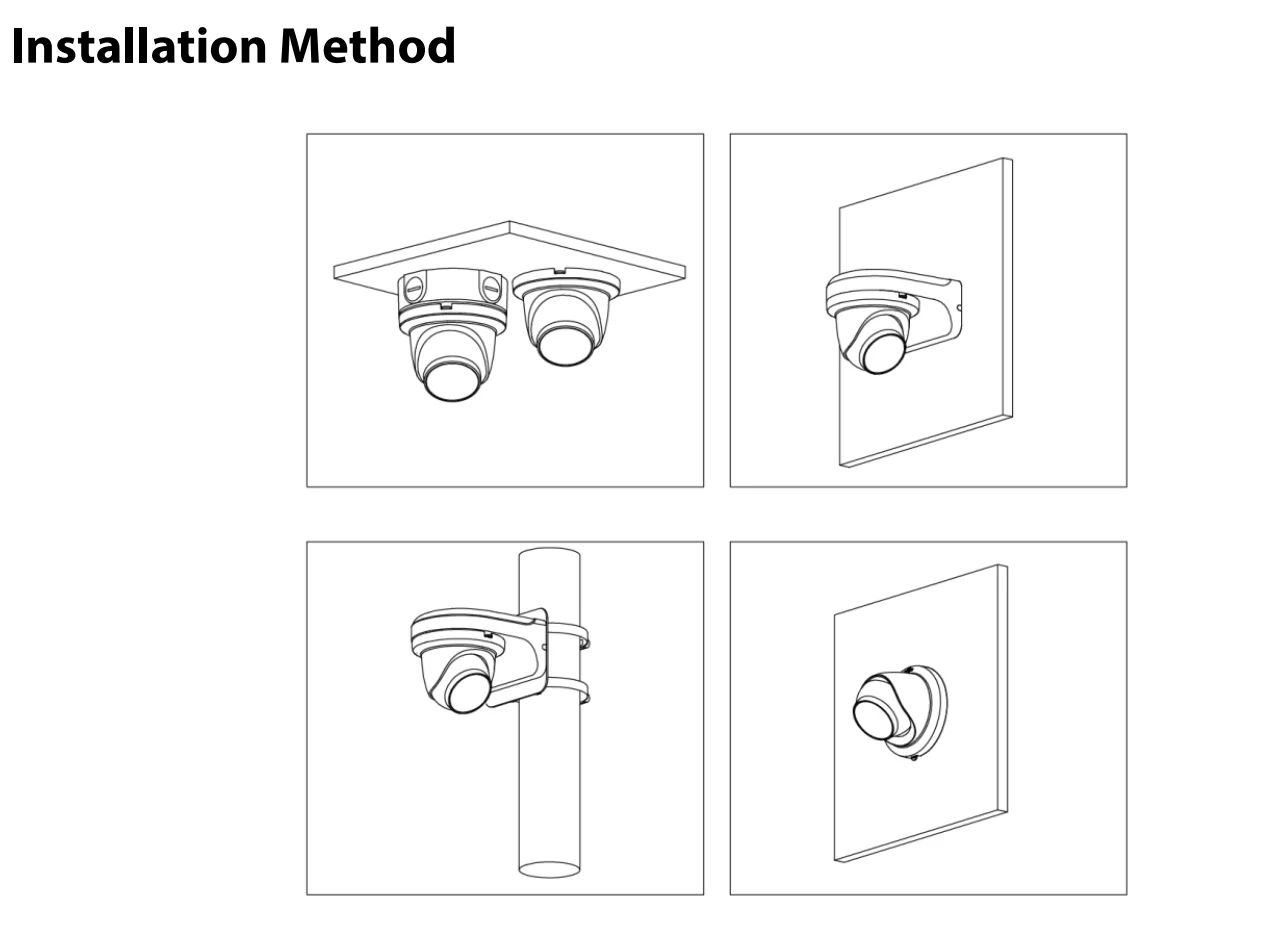 Installation Method