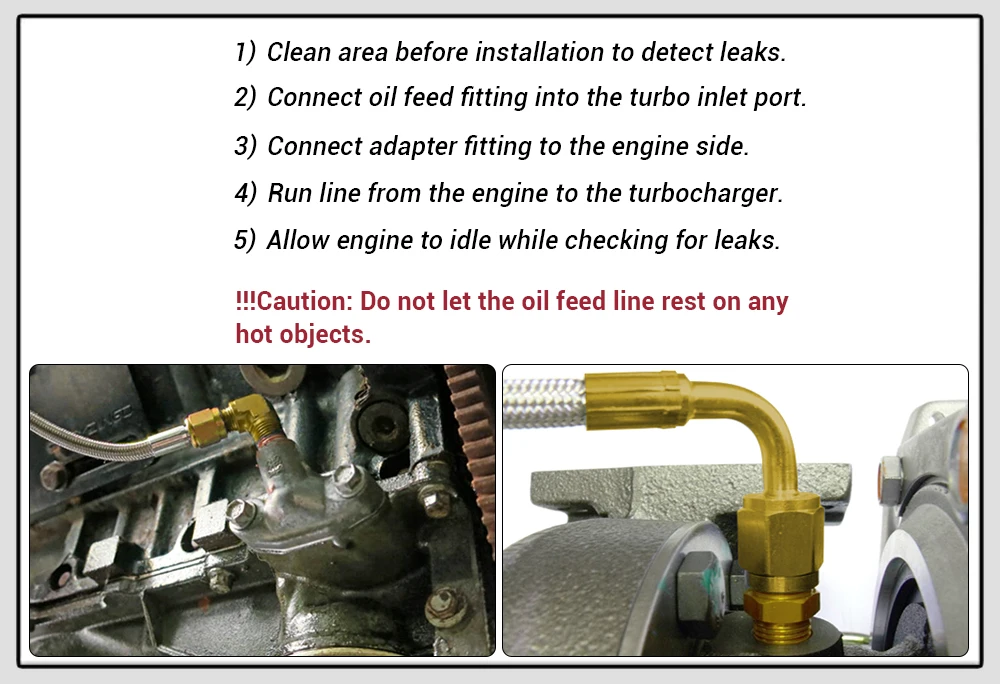 1) Clean area before installation to detect leaks.
2) Connect oil feed fitting into the turbo inlet port.
3) Connect adapter fitting to the engine side.
4) Run line from the engine to the turbocharger.
5) Allow engine to idle while checking for leaks.

!!!Caution: Do not let the oil feed line rest on any hot objects.