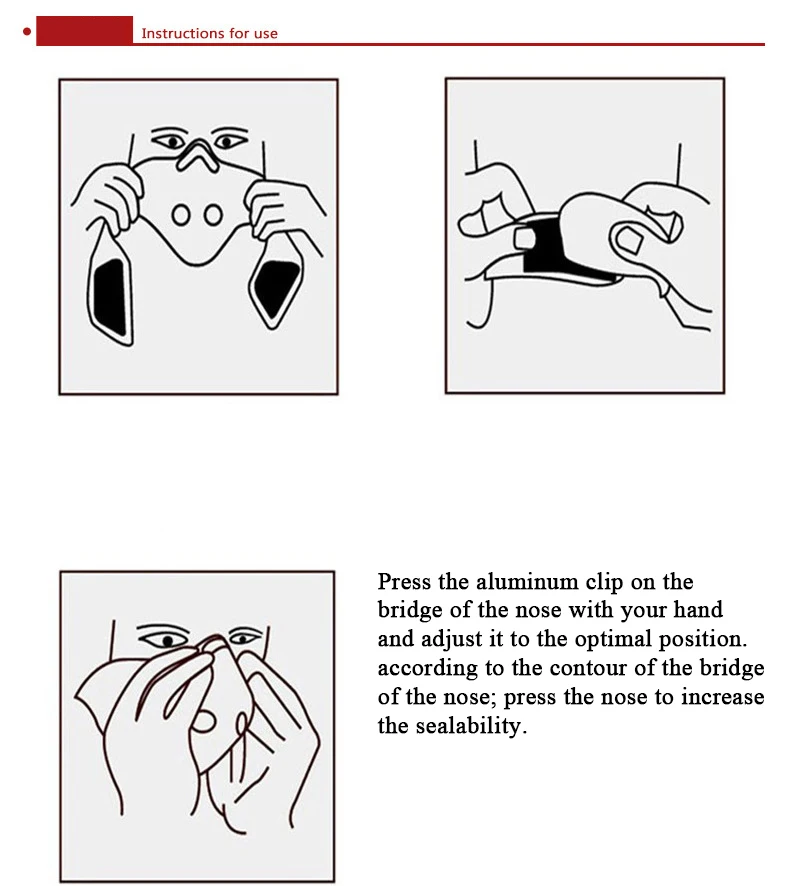 Instructions for use

Press the aluminum clip on the bridge of the nose with your hand and adjust it to the optimal position. according to the contour of the bridge of the nose; press the nose to increase the sealability.