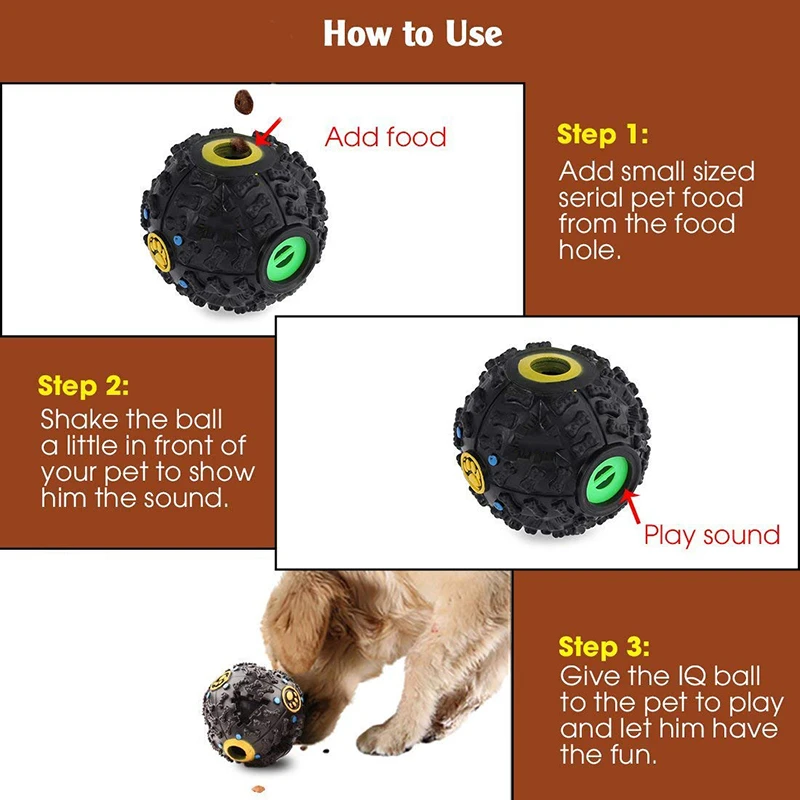 How to Use

Add food

Step 1:
Add small sized serial pet food from the food hole.

Step 2:
Shake the ball a little in front of your pet to show him the sound.

Play sound

Step 3:
Give the IQ ball to the pet to play and let him have the fun.