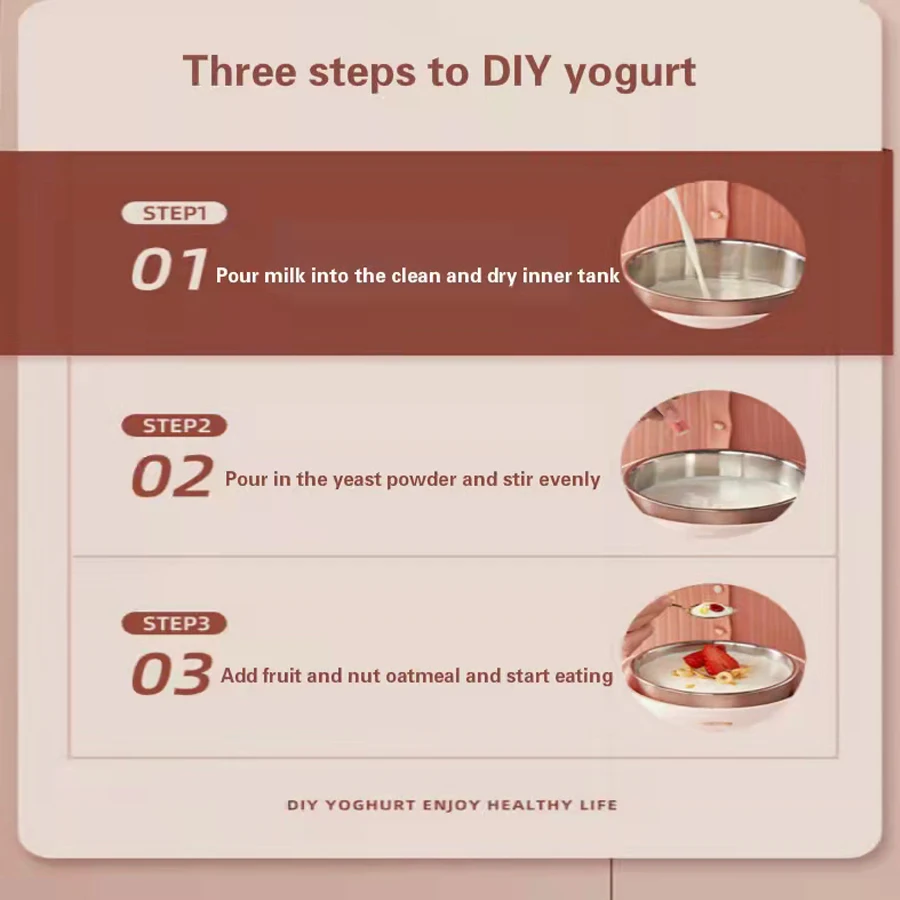 Three steps to DIY yogurt

STEP1
01 Pour milk into the clean and dry inner tank

STEP2
02 Pour in the yeast powder and stir evenly

STEP3
03 Add fruit and nut oatmeal and start eating

DIY YOGHURT ENJOY HEALTHY LIFE