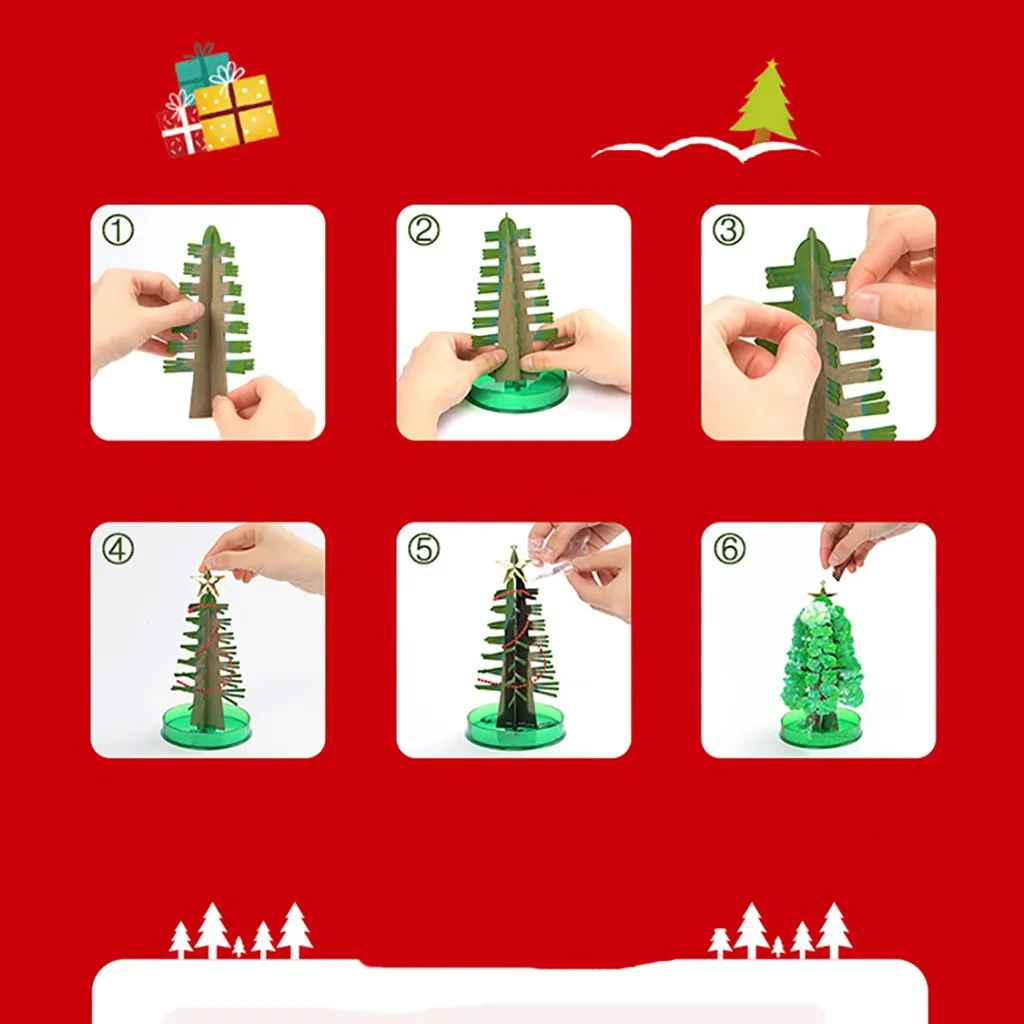 ①

②

③

④

⑤

⑥