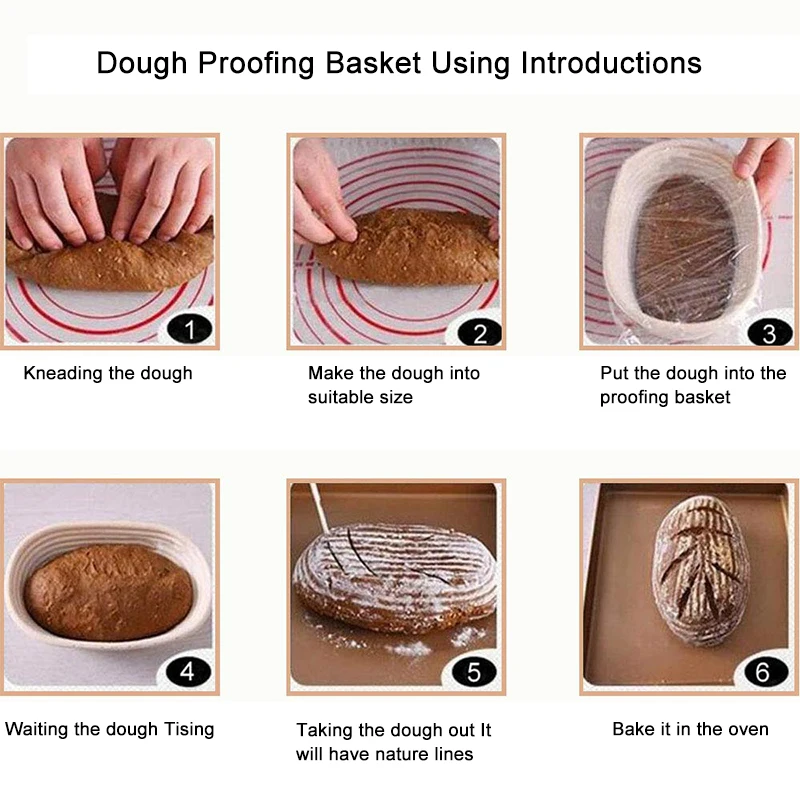 Dough Proofing Basket Using Introductions

1

Kneading the dough

2

Make the dough into suitable size

3

Put the dough into the proofing basket

4

Waiting the dough Tising

5

Taking the dough out It will have nature lines

6

Bake it in the oven