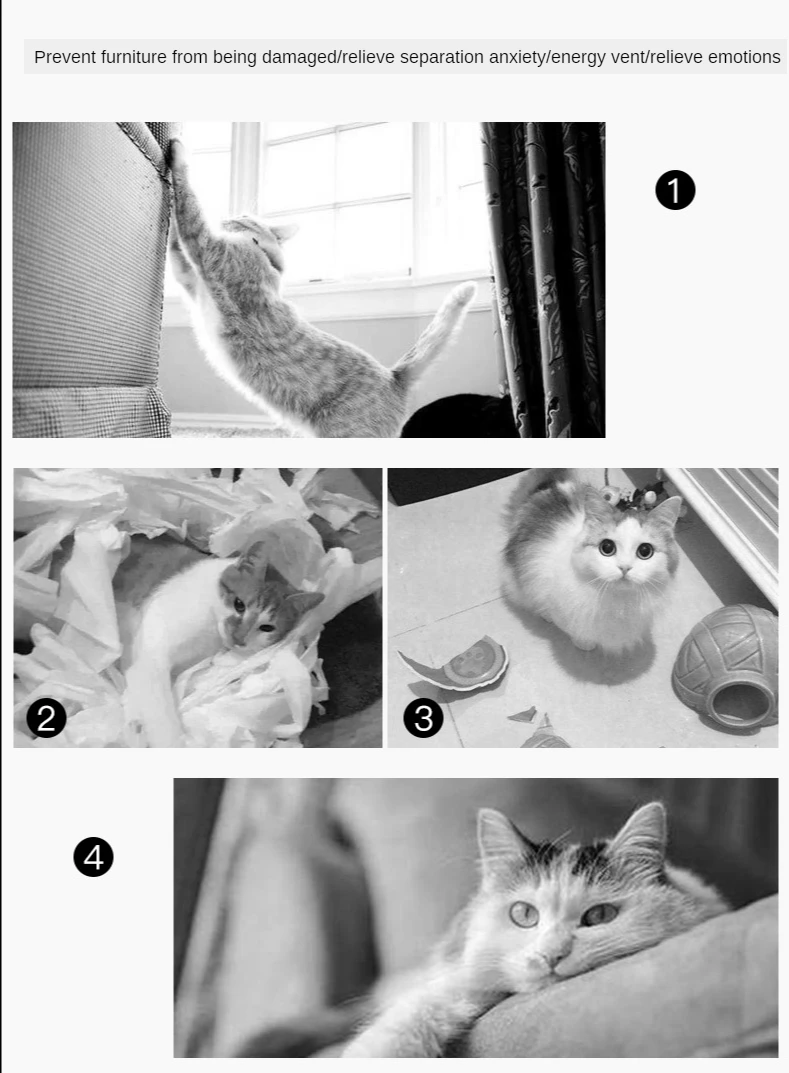 Prevent furniture from being damaged/relieve separation anxiety/energy vent/relieve emotions

1

2

3

4