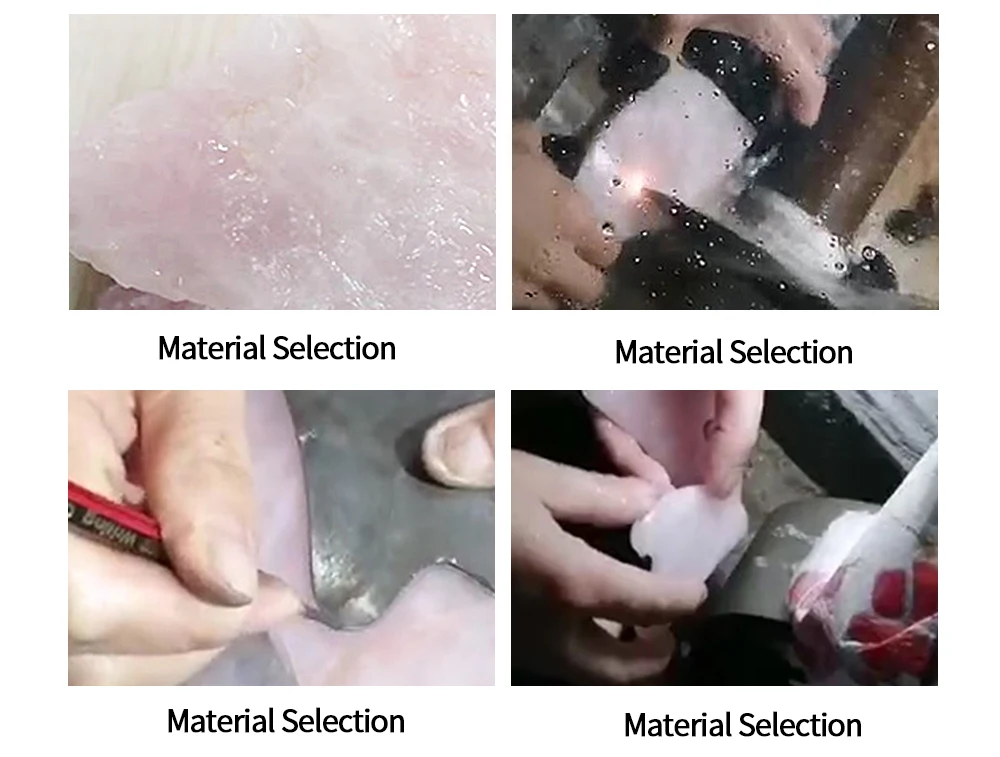 Material Selection

Material Selection

Material Selection

Material Selection