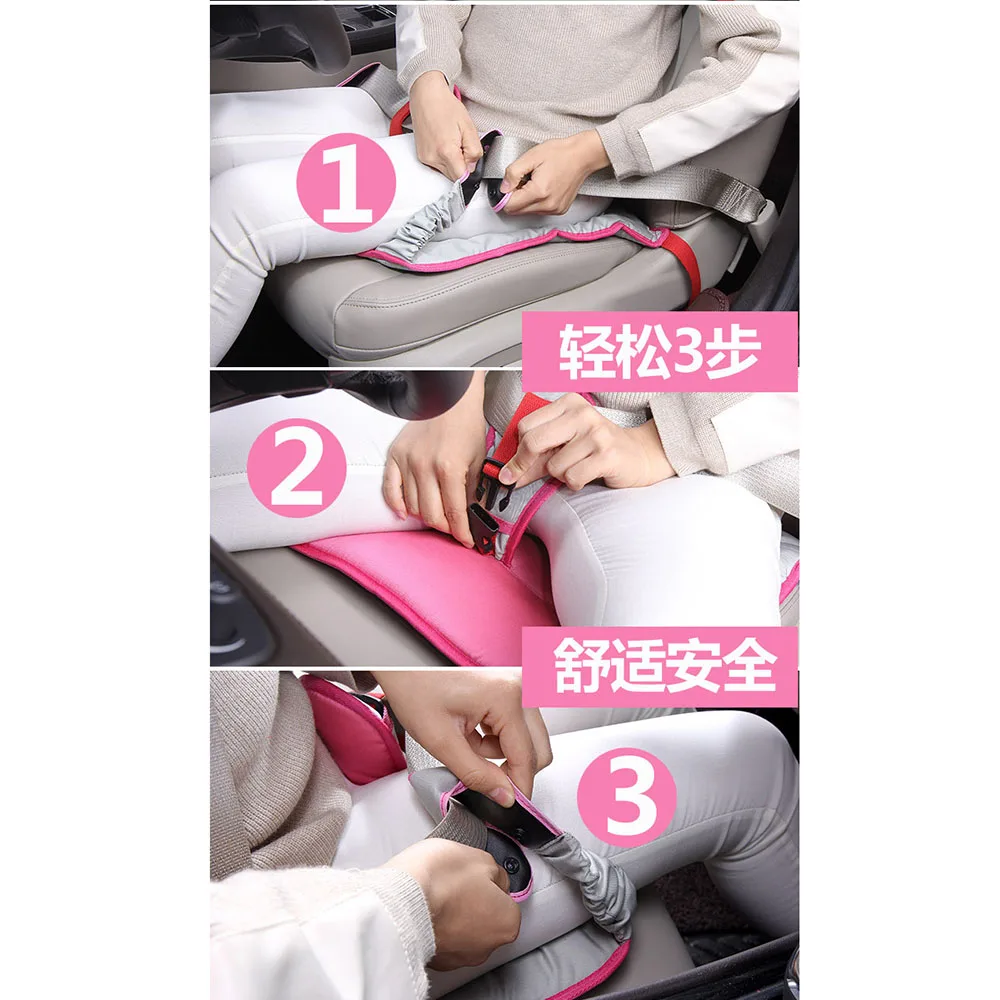 1

轻松3步

2

舒适安全

3