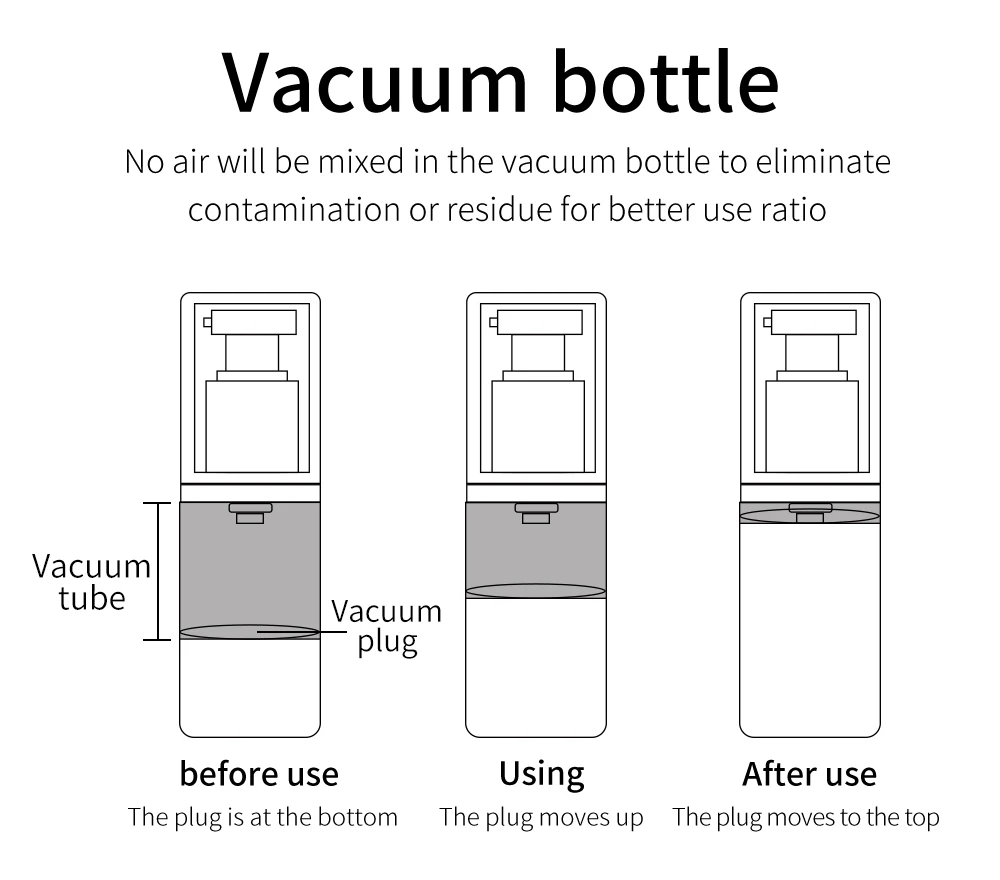 Vacuum bottle

No air will be mixed in the vacuum bottle to eliminate contamination or residue for better use ratio

Vacuum tube

Vacuum plug

before use
The plug is at the bottom

Using
The plug moves up

After use
The plug moves to the top