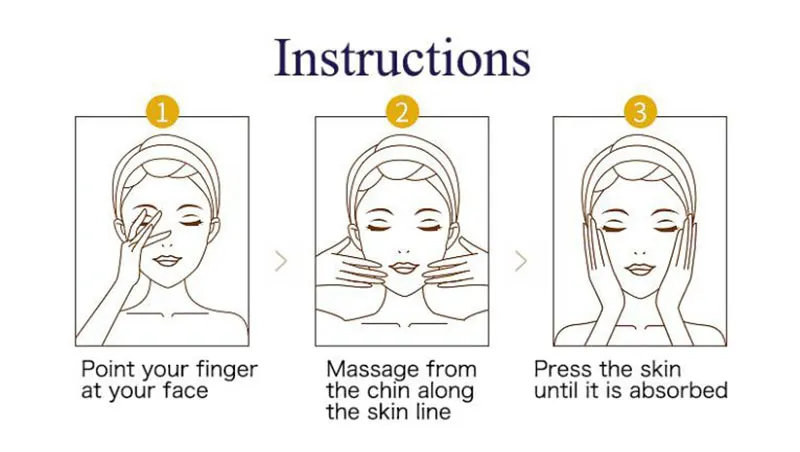 Instructions

1

Point your finger at your face

2

Massage from the chin along the skin line

3

Press the skin until it is absorbed