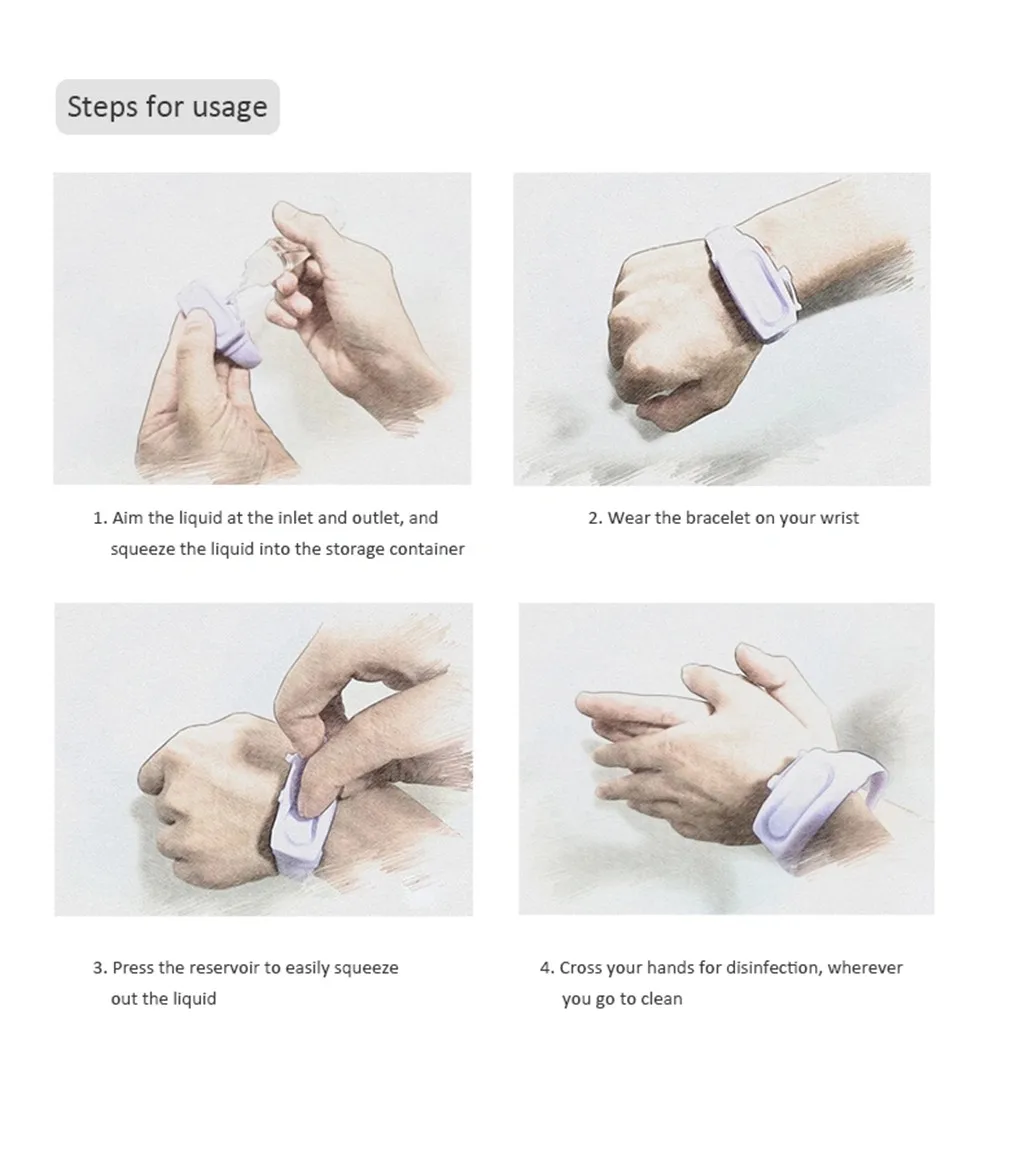 Steps for usage

1. Aim the liquid at the inlet and outlet, and squeeze the liquid into the storage container

2. Wear the bracelet on your wrist

3. Press the reservoir to easily squeeze out the liquid

4. Cross your hands for disinfection, wherever you go to clean