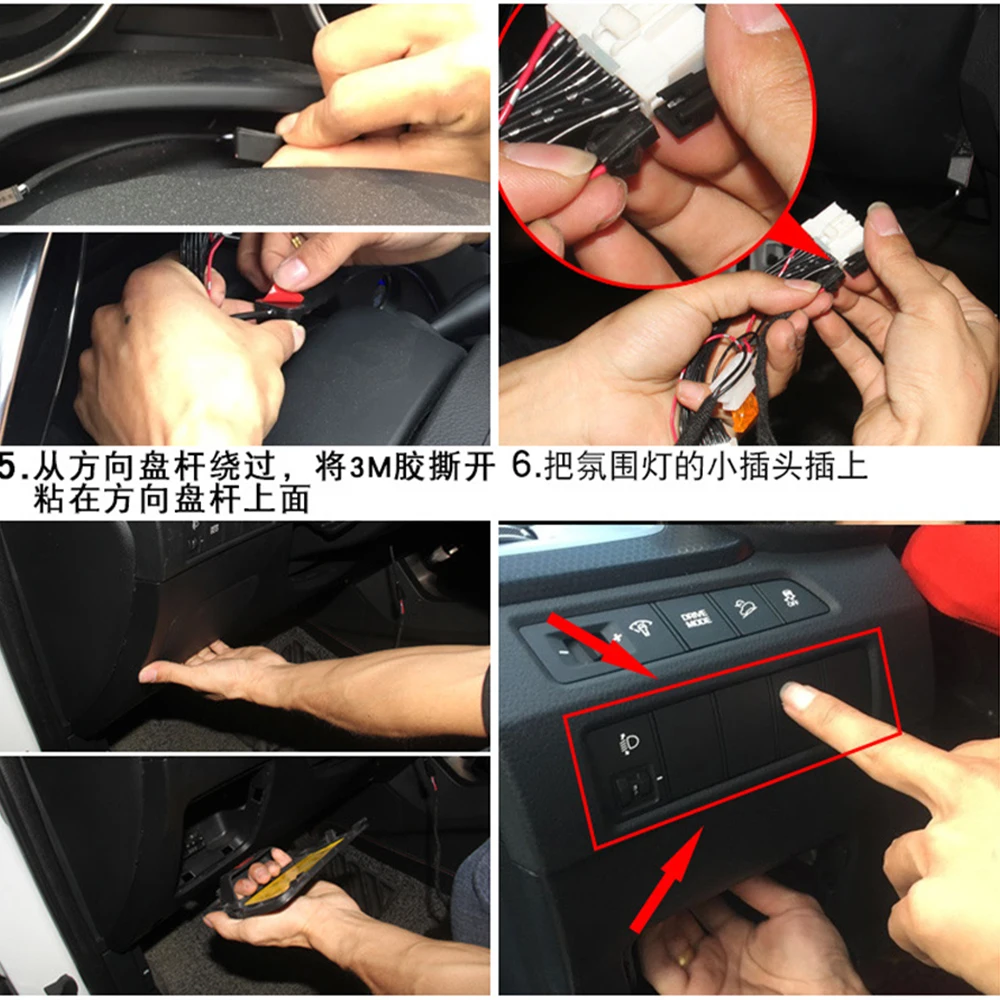 5.从方向盘杆绕过，将3M胶撕开粘在方向盘杆上面

6.把氛围灯的小插头插上

DRIVE MODE

OFF