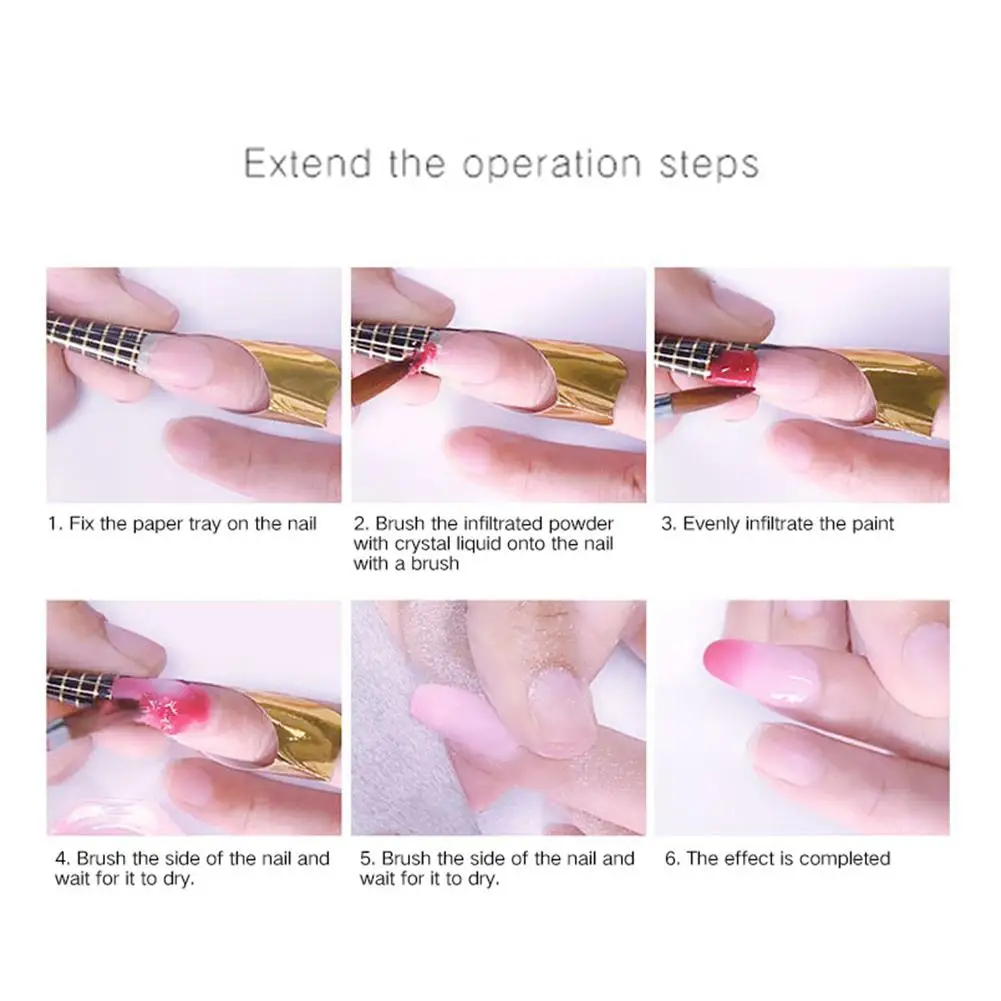 Extend the operation steps

1. Fix the paper tray on the nail

2. Brush the infiltrated powder with crystal liquid onto the nail with a brush

3. Evenly infiltrate the paint

4. Brush the side of the nail and wait for it to dry.

5. Brush the side of the nail and wait for it to dry.

6. The effect is completed