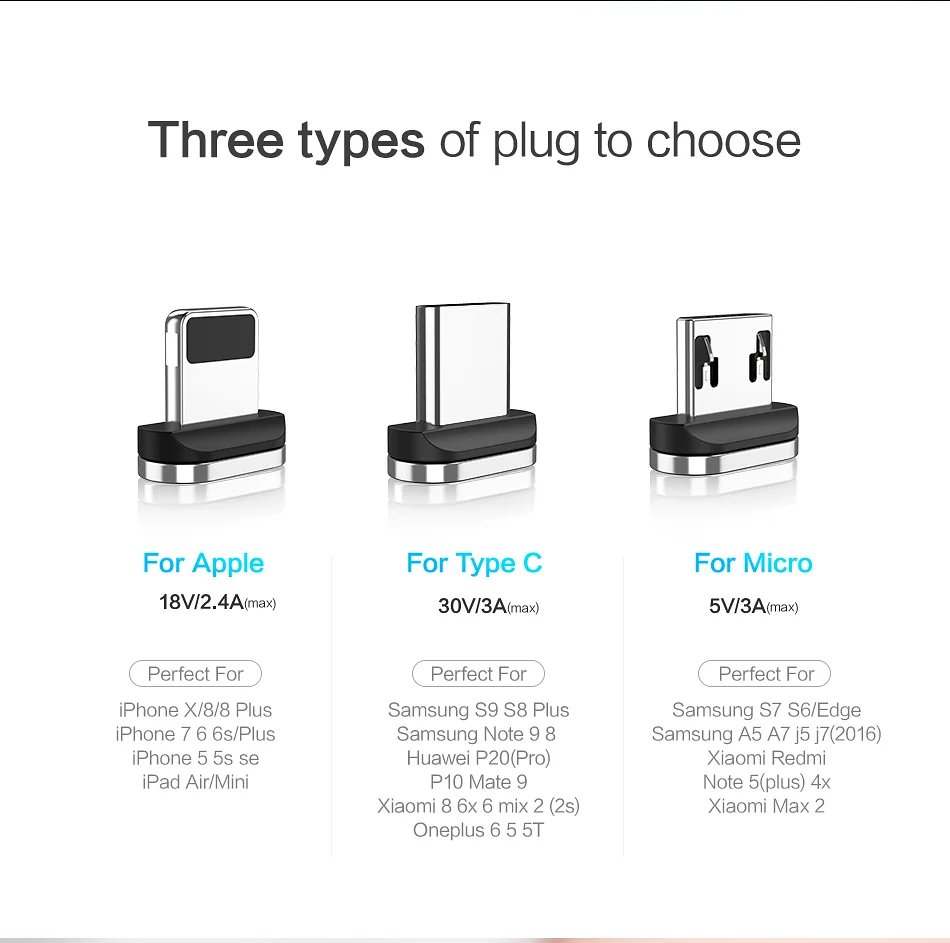 Three types of plug to choose

For Apple
18V/2.4A(max)

Perfect For

iPhone X/8/8 Plus
iPhone 7 6 6s/Plus
iPhone 5 5s se
iPad Air/Mini

For Type C
30V/3A(max)

Perfect For

Samsung S9 S8 Plus
Samsung Note 9 8
Huawei P20(Pro)
P10 Mate 9
Xiaomi 8 6x 6 mix 2 (2s)
Oneplus 6 5 5T

For Micro
5V/3A(max)

Perfect For

Samsung S7 S6/Edge
Samsung A5 A7 j5 j7(2016)
Xiaomi Redmi
Note 5(plus) 4x
Xiaomi Max 2