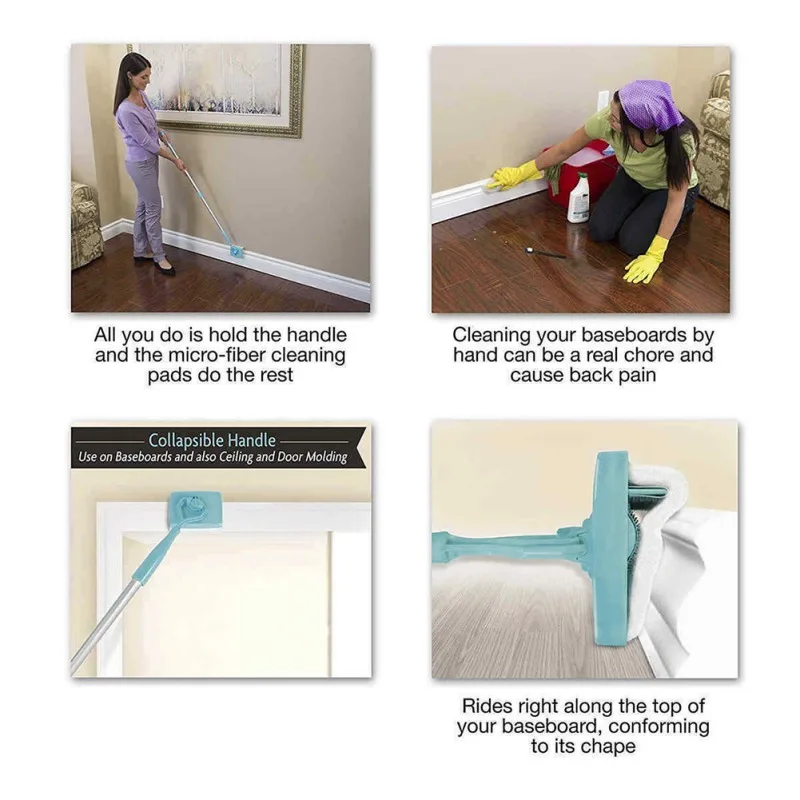 All you do is hold the handle and the micro-fiber cleaning pads do the rest

Cleaning your baseboards by hand can be a real chore and cause back pain

Collapsible Handle
Use on Baseboards and also Ceiling and Door Molding

Rides right along the top of your baseboard, conforming to its chape