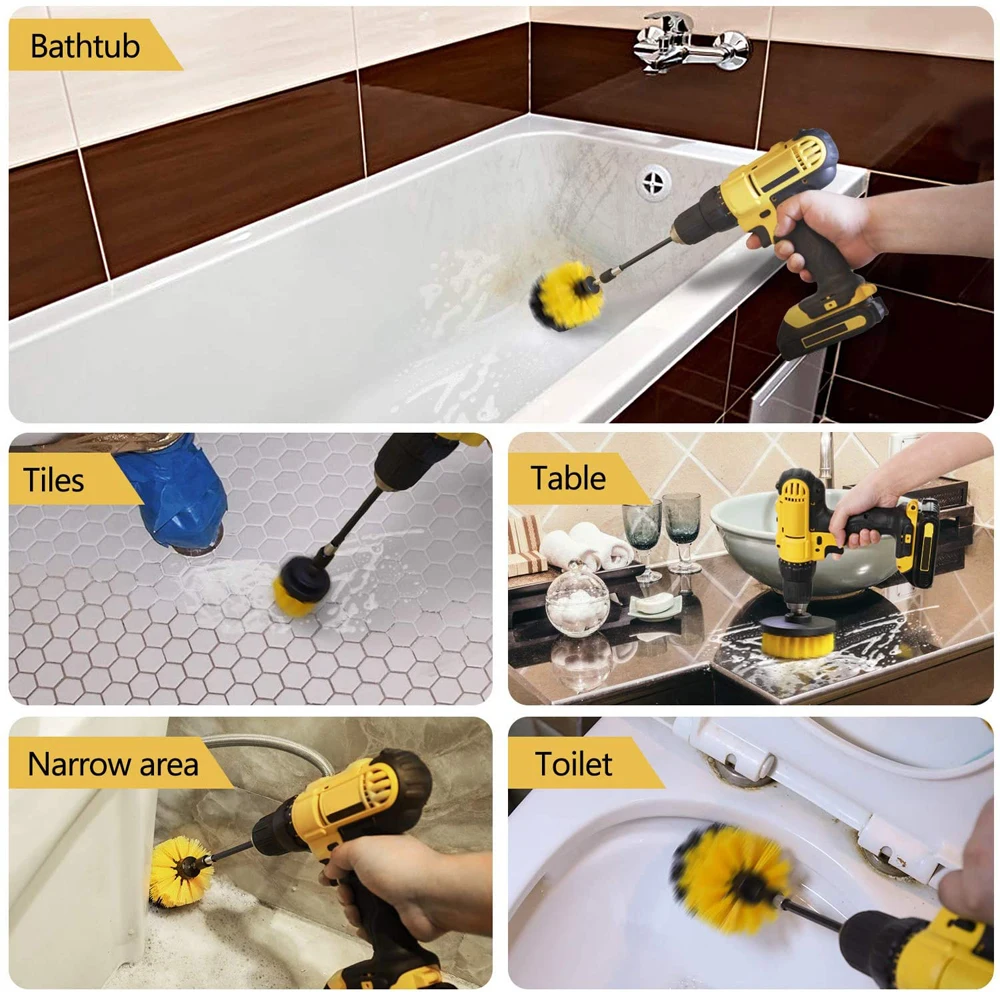 Bathtub

Tiles

Table

Narrow area

Toilet