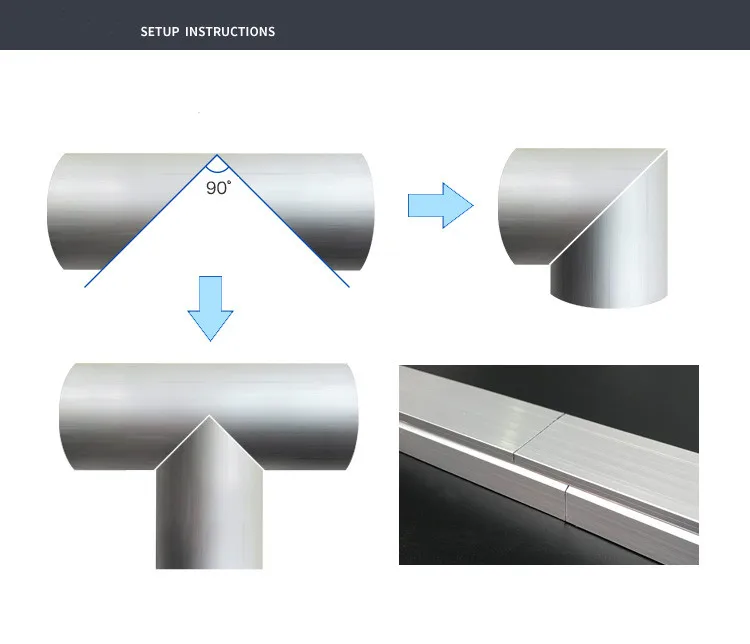 SETUP INSTRUCTIONS

90°