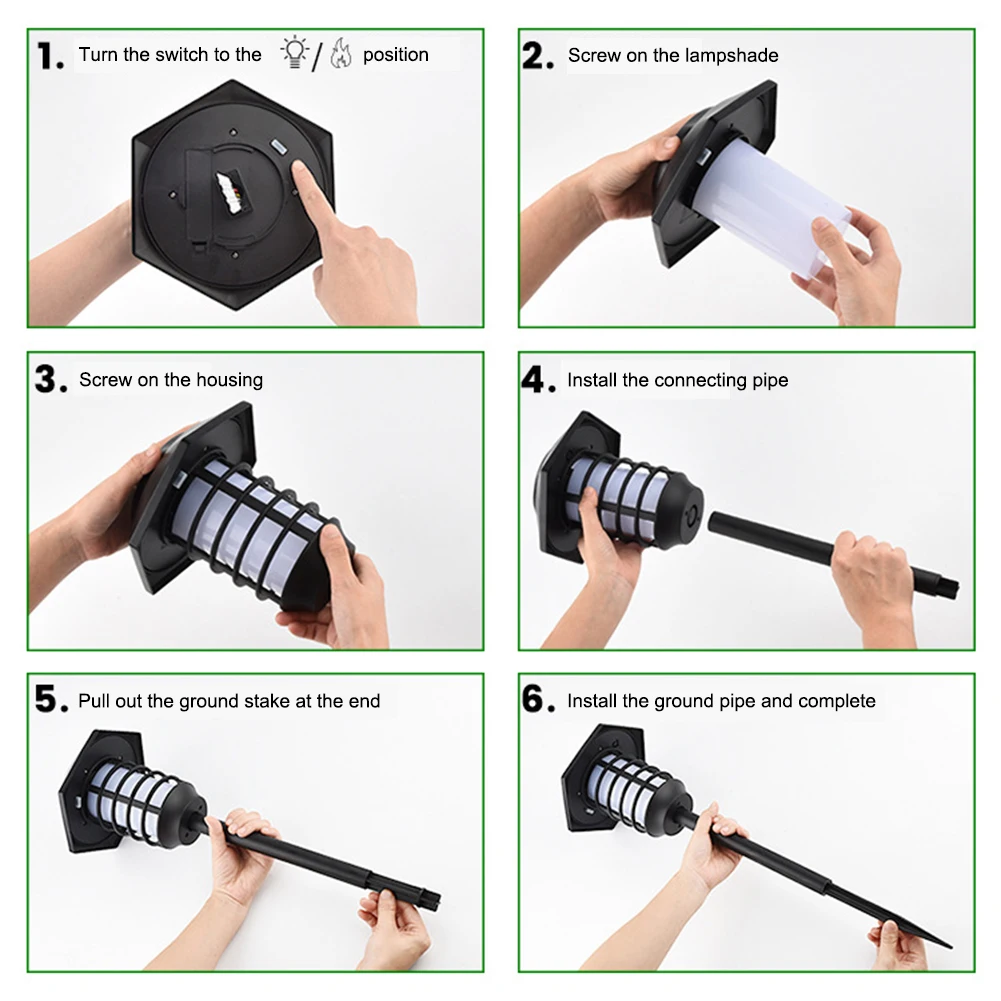 1. Turn the switch to the / position

2. Screw on the lampshade

3. Screw on the housing

4. Install the connecting pipe

5. Pull out the ground stake at the end

6. Install the ground pipe and complete