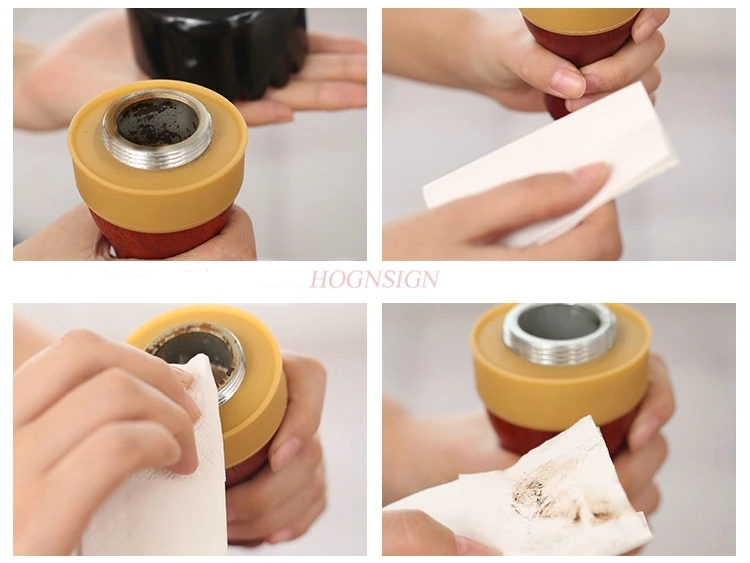 HOGNSIGN