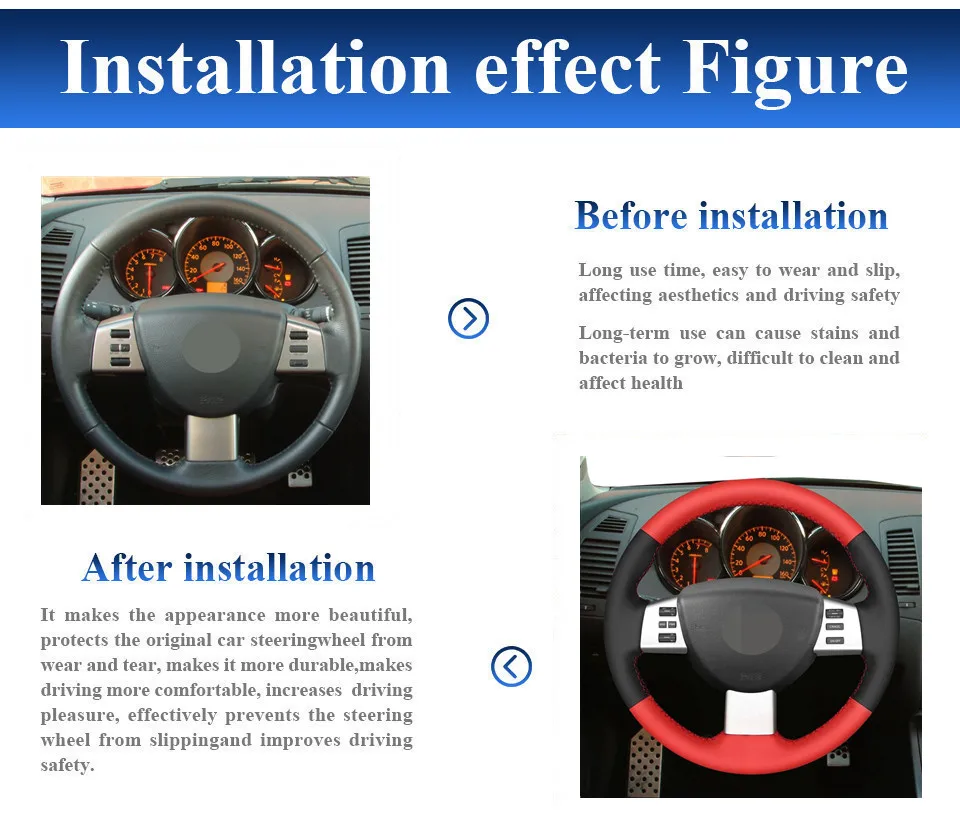 Installation effect Figure

Before installation

Long use time, easy to wear and slip, affecting aesthetics and driving safety

Long-term use can cause stains and bacteria to grow, difficult to clean and affect health

After installation

It makes the appearance more beautiful, protects the original car steeringwheel from wear and tear, makes it more durable,makes driving more comfortable, increases driving pleasure, effectively prevents the steering wheel from slippingand improves driving safety.