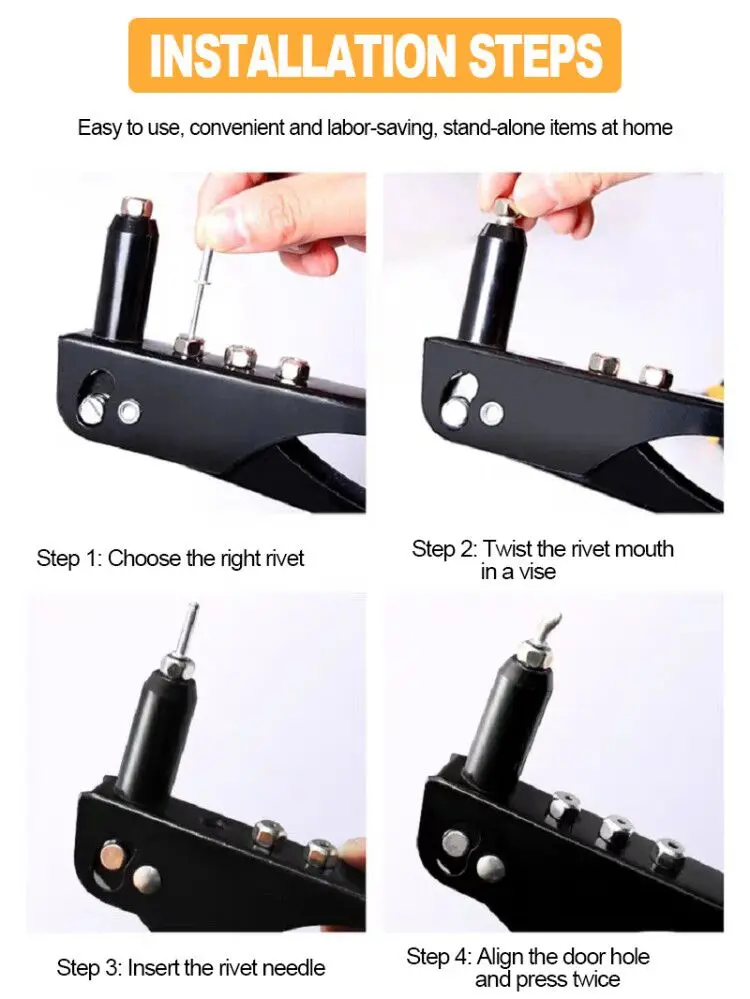 INSTALLATION STEPS

Easy to use, convenient and labor-saving, stand-alone items at home

Step 1: Choose the right rivet

Step 2: Twist the rivet mouth in a vise

Step 3: Insert the rivet needle

Step 4: Align the door hole and press twice