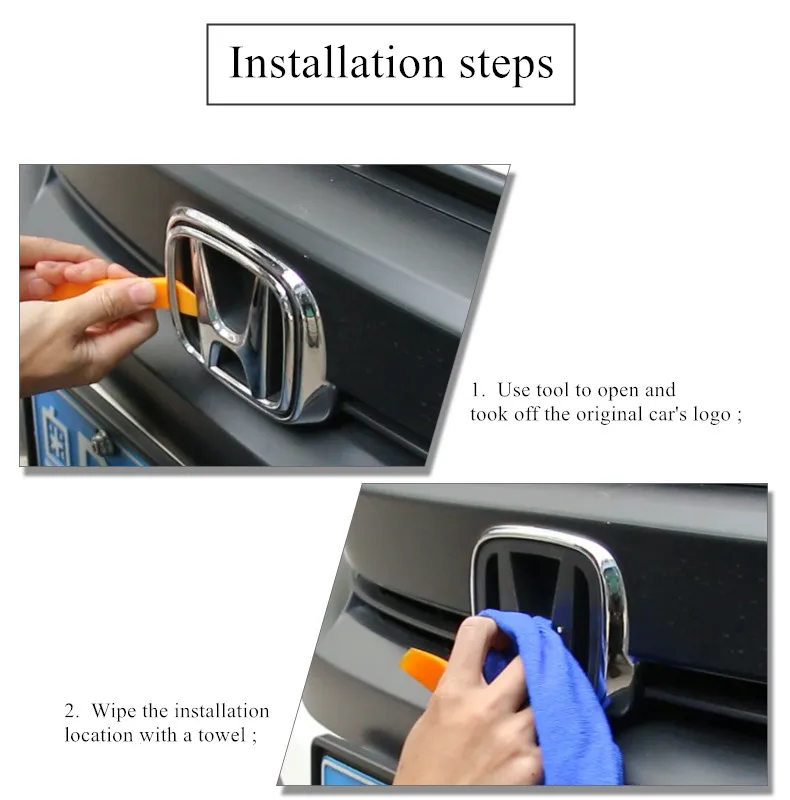 Installation steps

1. Use tool to open and took off the original car's logo ;

2. Wipe the installation location with a towel ;